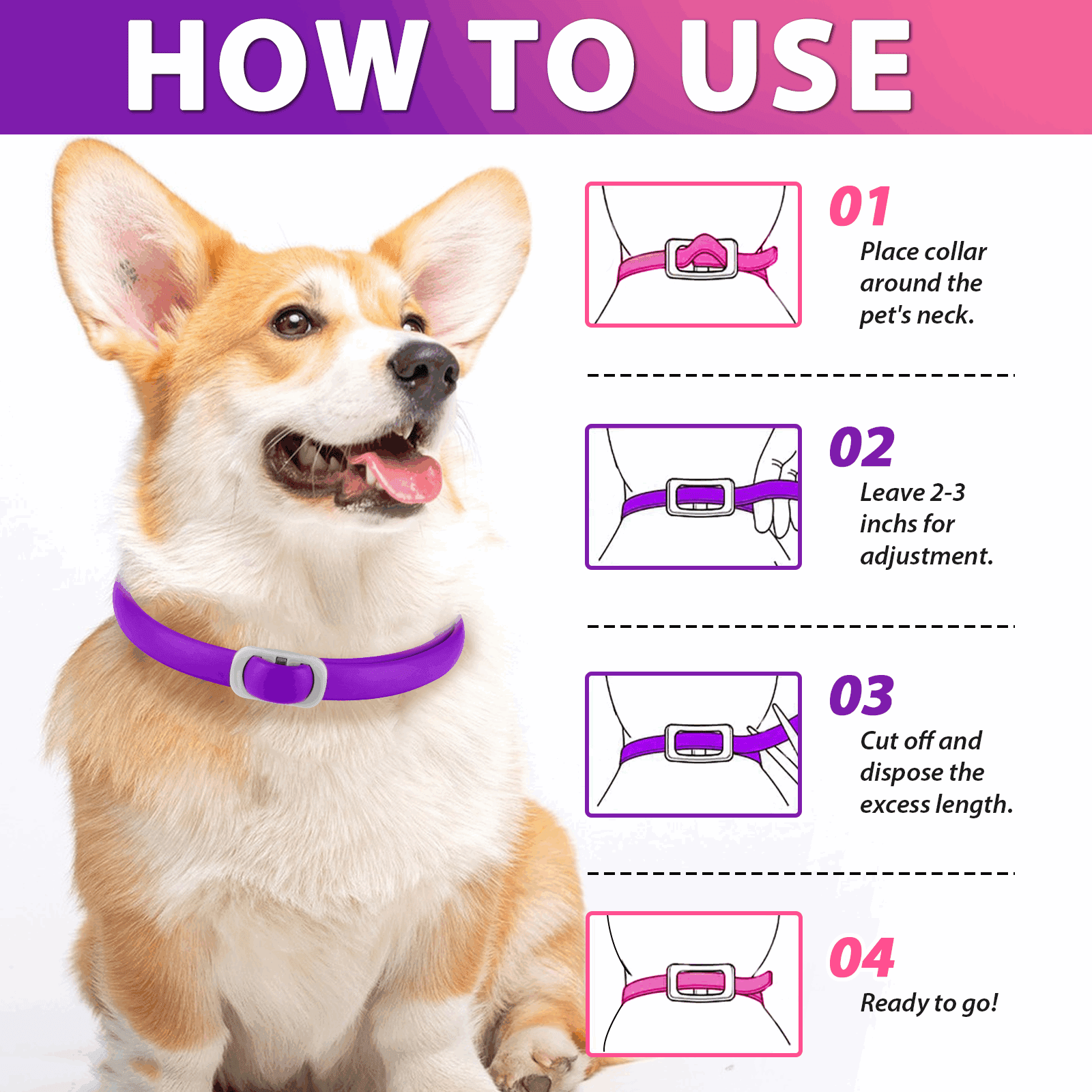 HOW TO USE

01
Place collar around the pet's neck.

02
Leave 2-3 inchs for adjustment.

03
Cut off and dispose the excess length.

04
Ready to go!