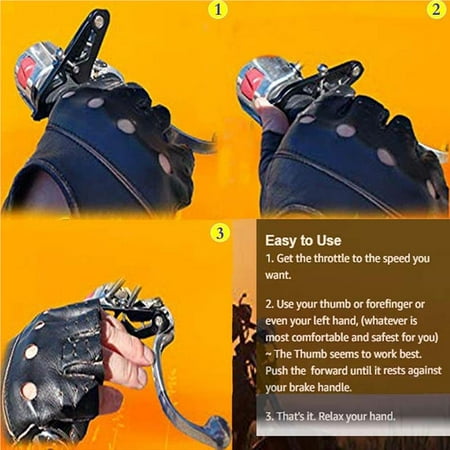 1

2

3

Easy to Use
1. Get the throttle to the speed you want.

2. Use your thumb or forefinger or even your left hand, (whatever is most comfortable and safest for you) ~ The Thumb seems to work best. Push the  forward until it rests against your brake handle.

3. That's it. Relax your hand.