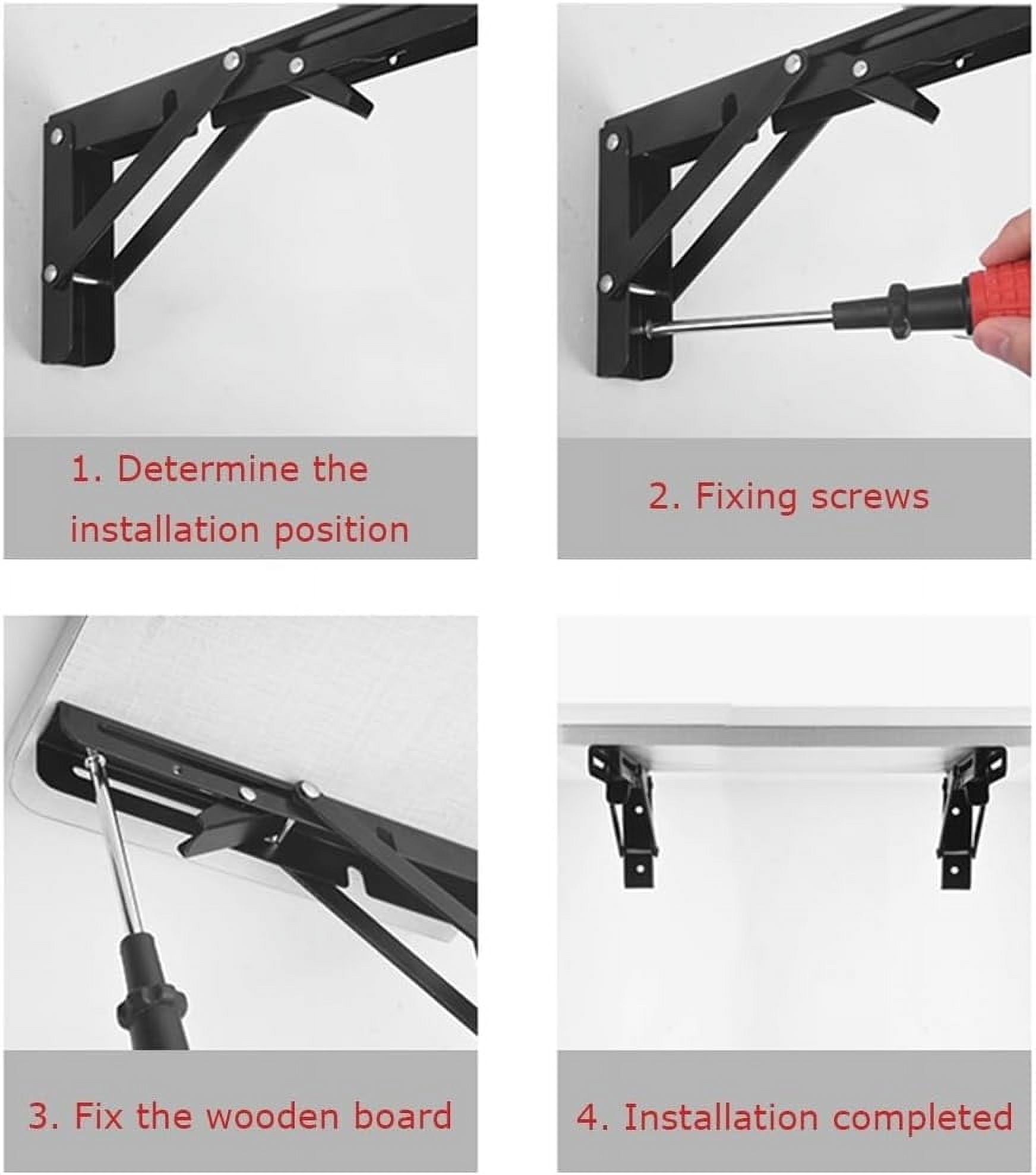 1. Determine the installation position

2. Fixing screws

3. Fix the wooden board

4. Installation completed