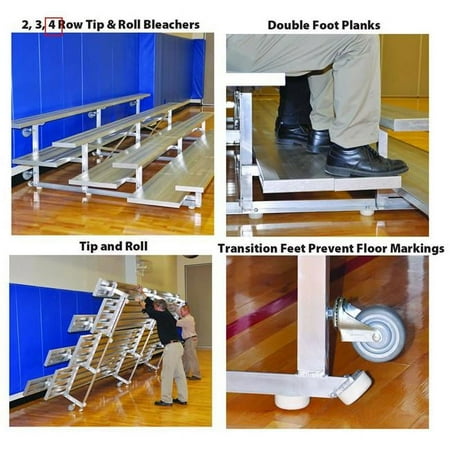 2, 3, 4 Row Tip & Roll Bleachers

Double Foot Planks

Tip and Roll

Transition Feet Prevent Floor Markings