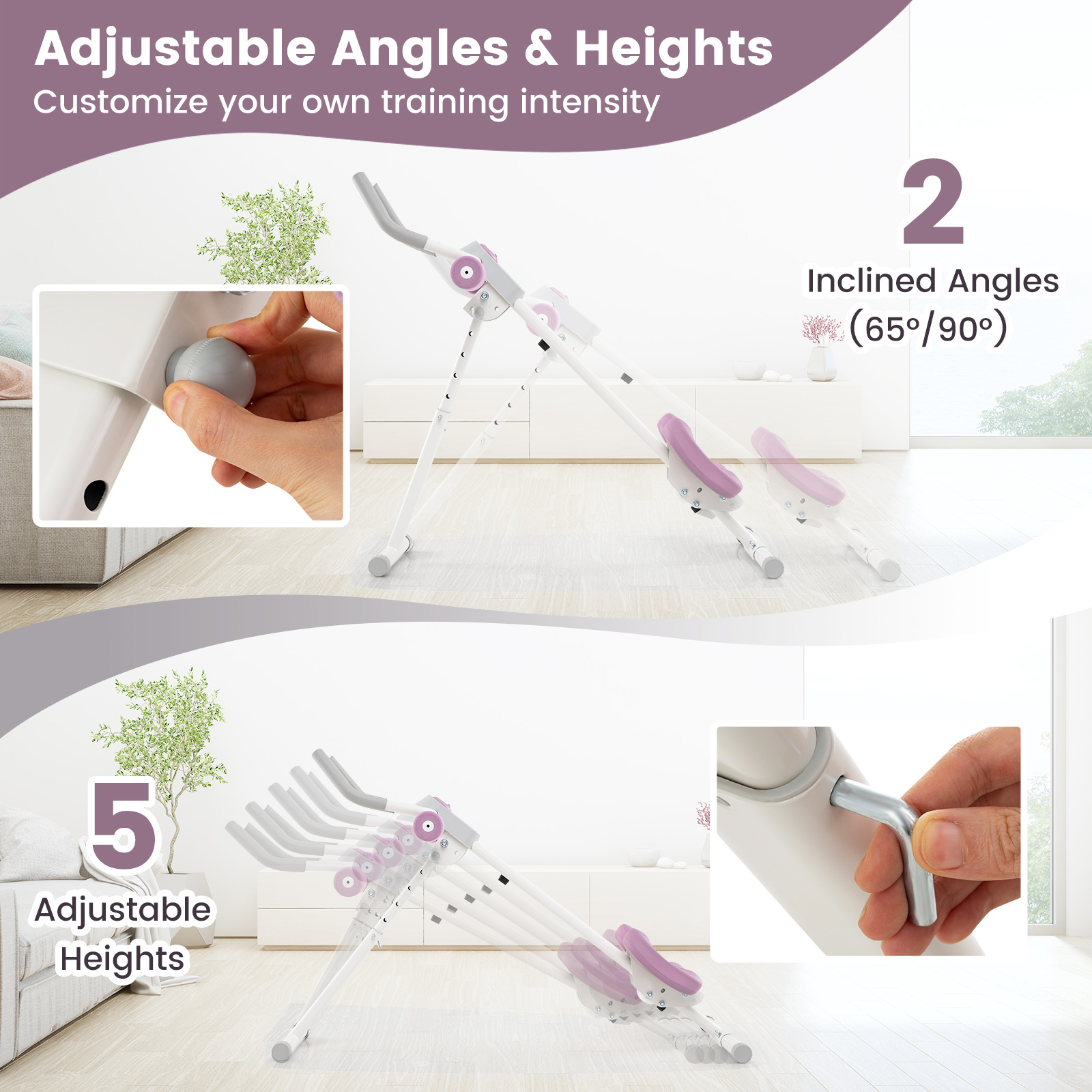 Adjustable Angles & Heights
Customize your own training intensity

2
Inclined Angles
(65°/90°)

5
Adjustable
Heights