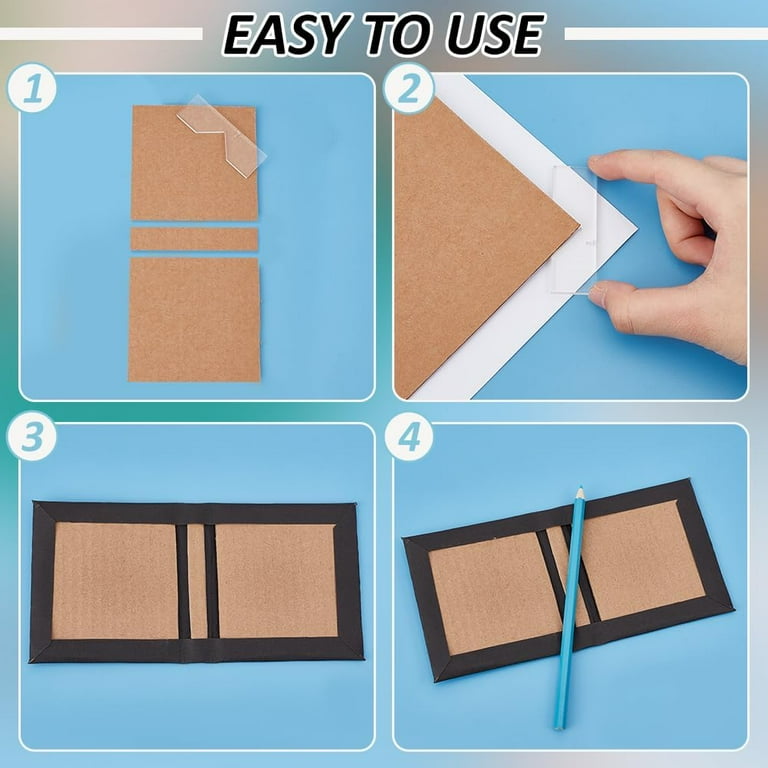 EASY TO USE

1

2

3

4