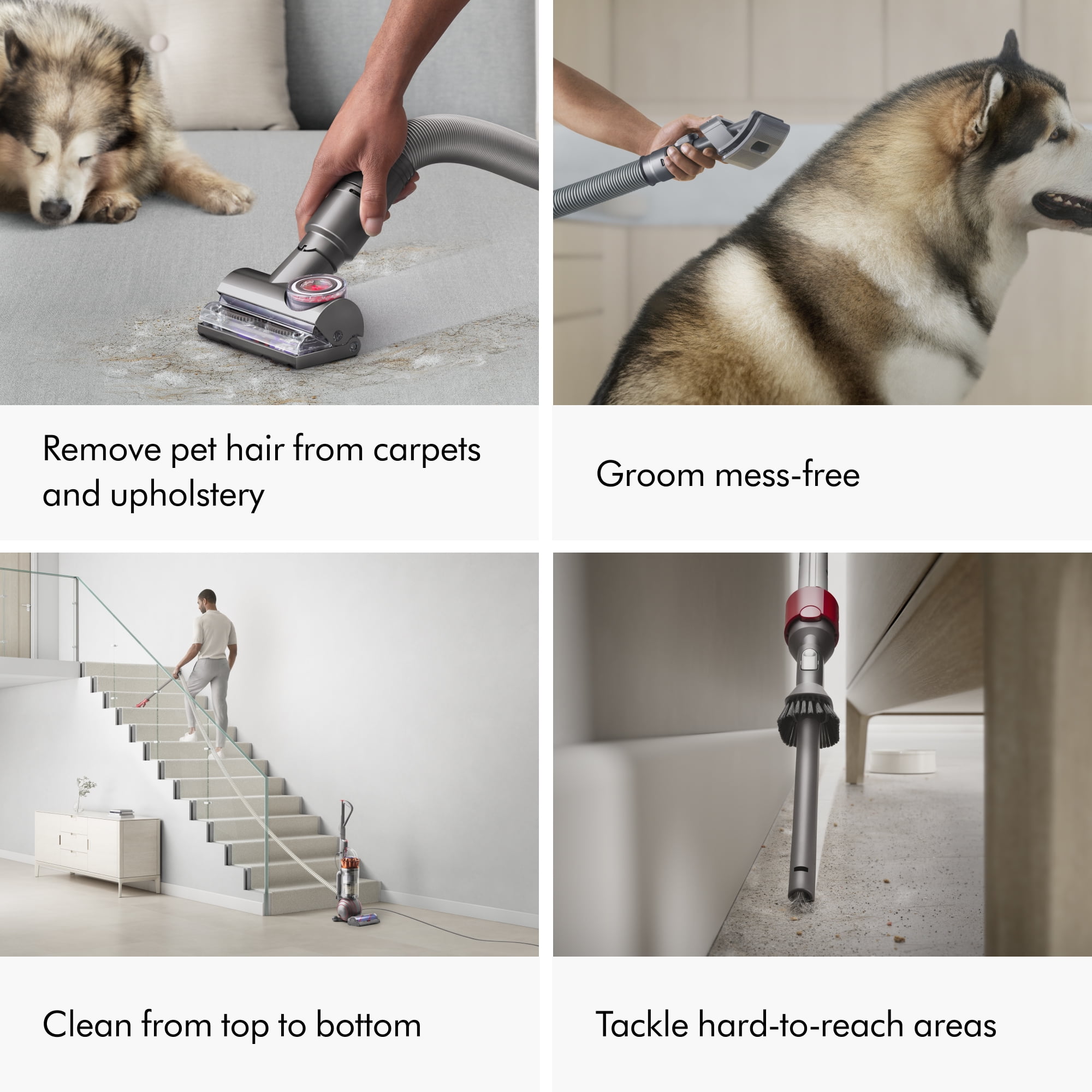 Remove pet hair from carpets and upholstery

Groom mess-free

Clean from top to bottom

Tackle hard-to-reach areas