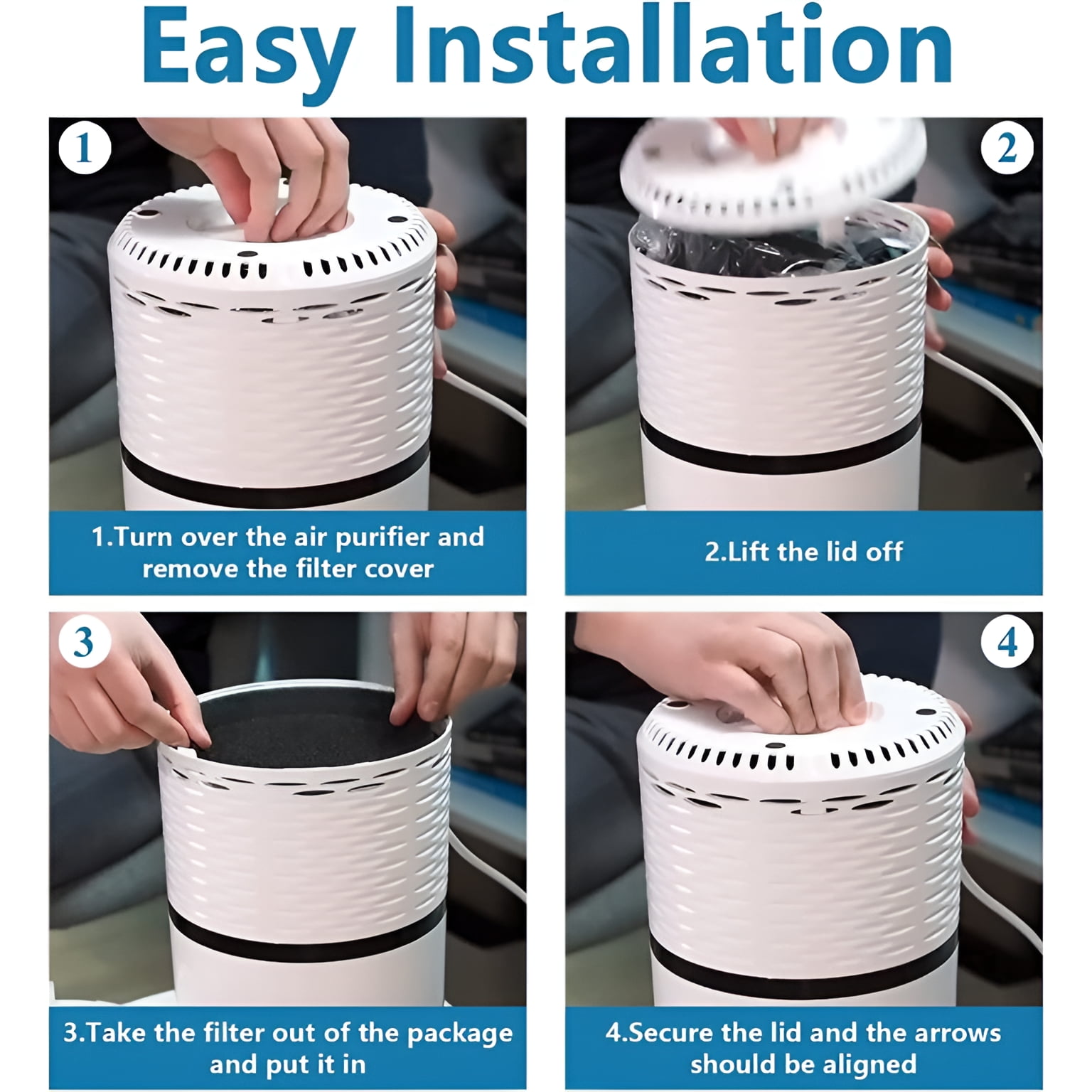 Easy Installation

1

1.Turn over the air purifier and remove the filter cover

2

2.Lift the lid off

3

3.Take the filter out of the package and put it in

4

4.Secure the lid and the arrows should be aligned