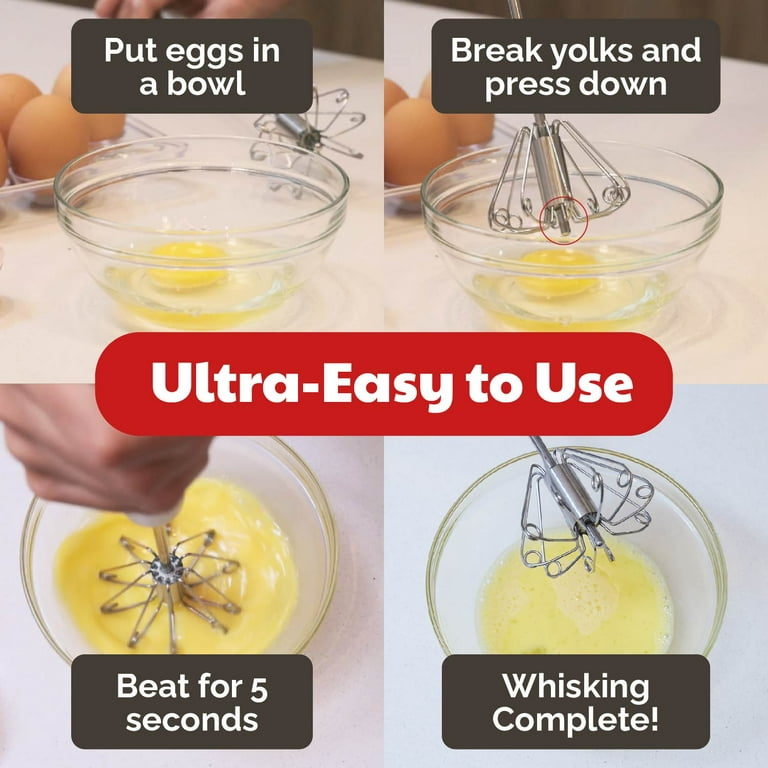 Put eggs in a bowl

Break yolks and press down

Ultra-Easy to Use

Beat for 5 seconds

Whisking Complete!