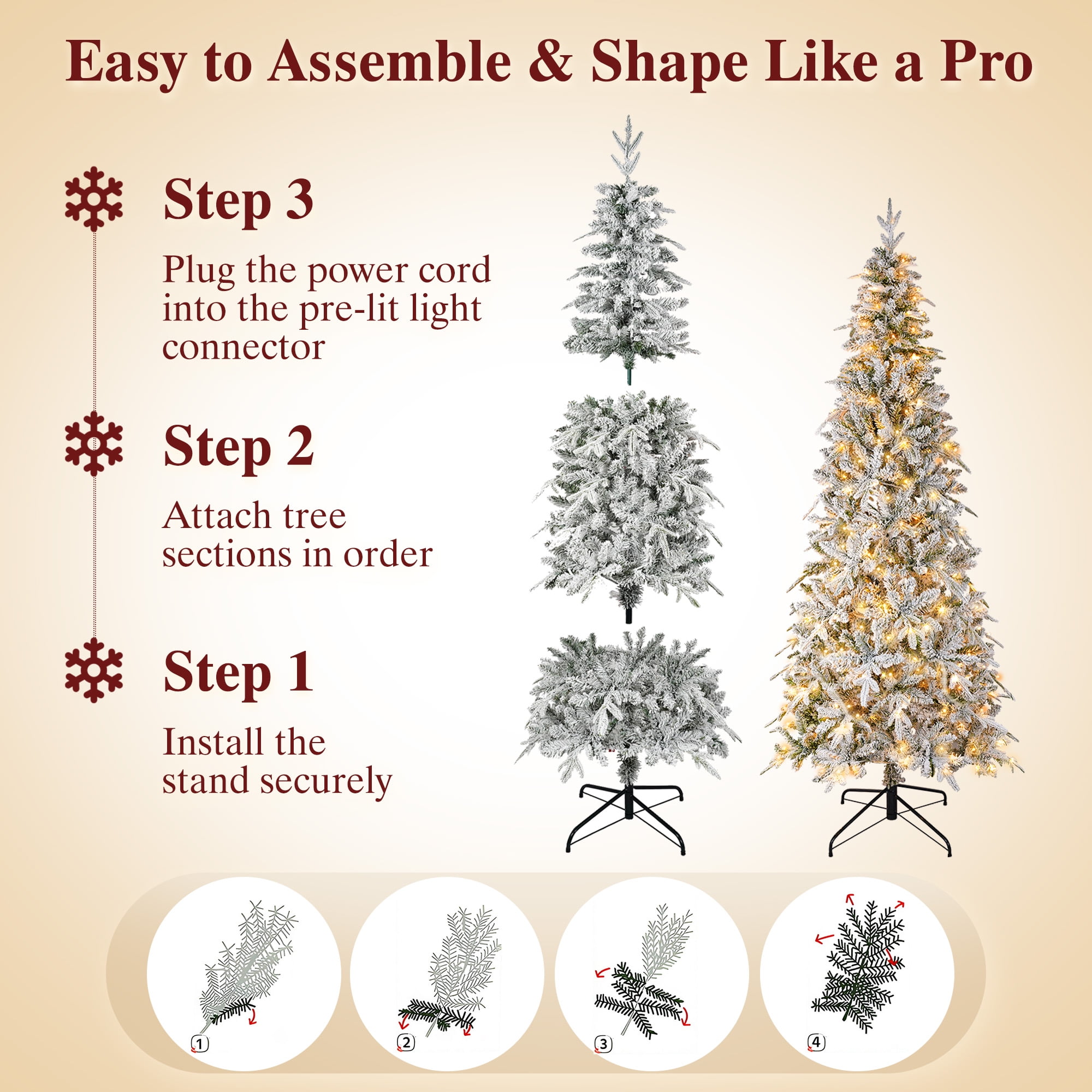 Easy to Assemble & Shape Like a Pro

Step 3

Plug the power cord into the pre-lit light connector

Step 2

Attach tree sections in order

Step 1

Install the stand securely

①

②

③

④