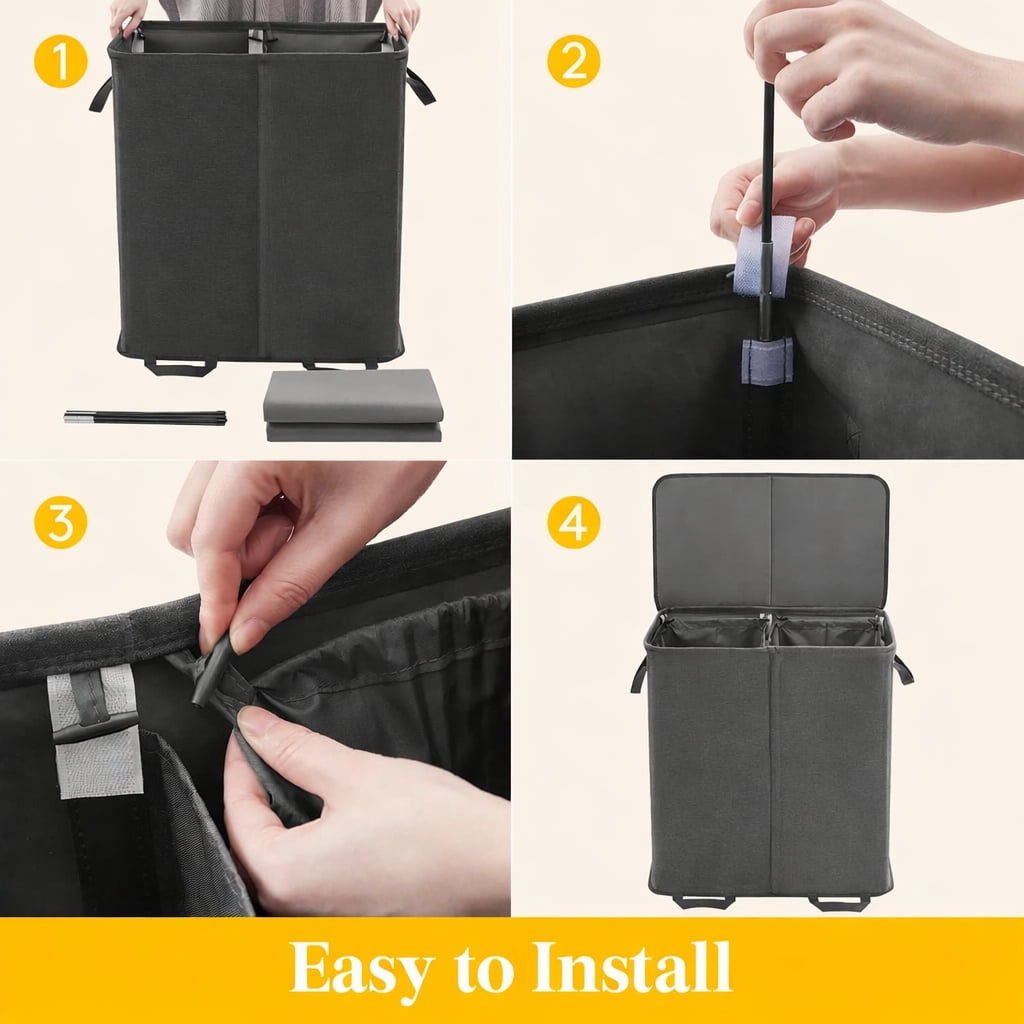 1

2

3

4

Easy to Install