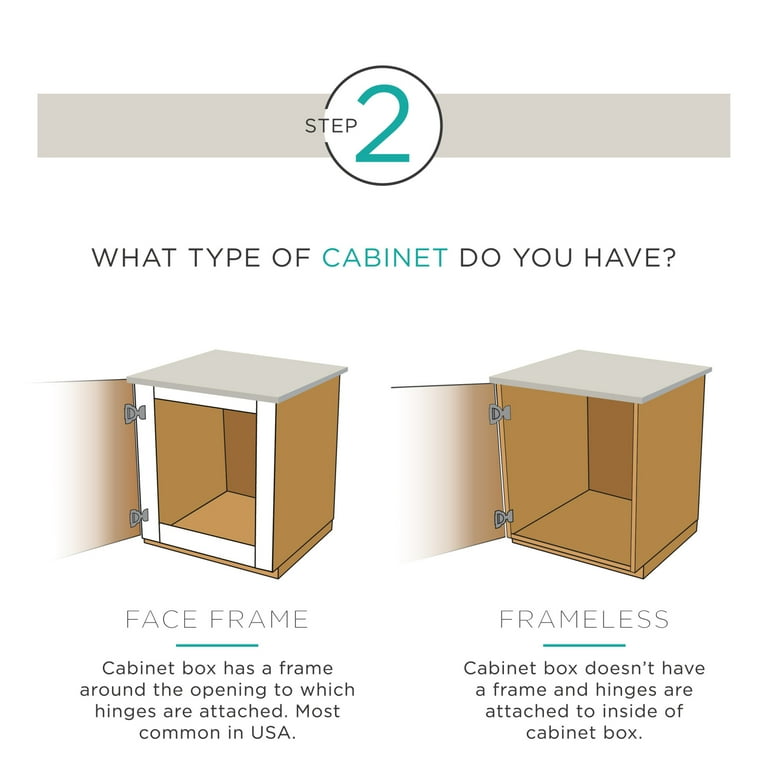 STEP 2

WHAT TYPE OF CABINET DO YOU HAVE?

FACE FRAME

Cabinet box has a frame around the opening to which hinges are attached. Most common in USA.

FRAMELESS

Cabinet box doesn't have a frame and hinges are attached to inside of cabinet box.