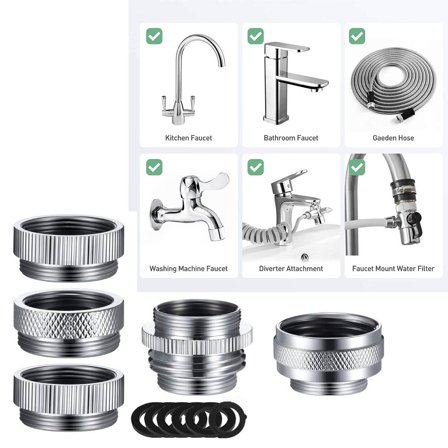 Kitchen Faucet

Bathroom Faucet

Gaeden Hose

Washing Machine Faucet

Diverter Attachment

Faucet Mount Water Filter