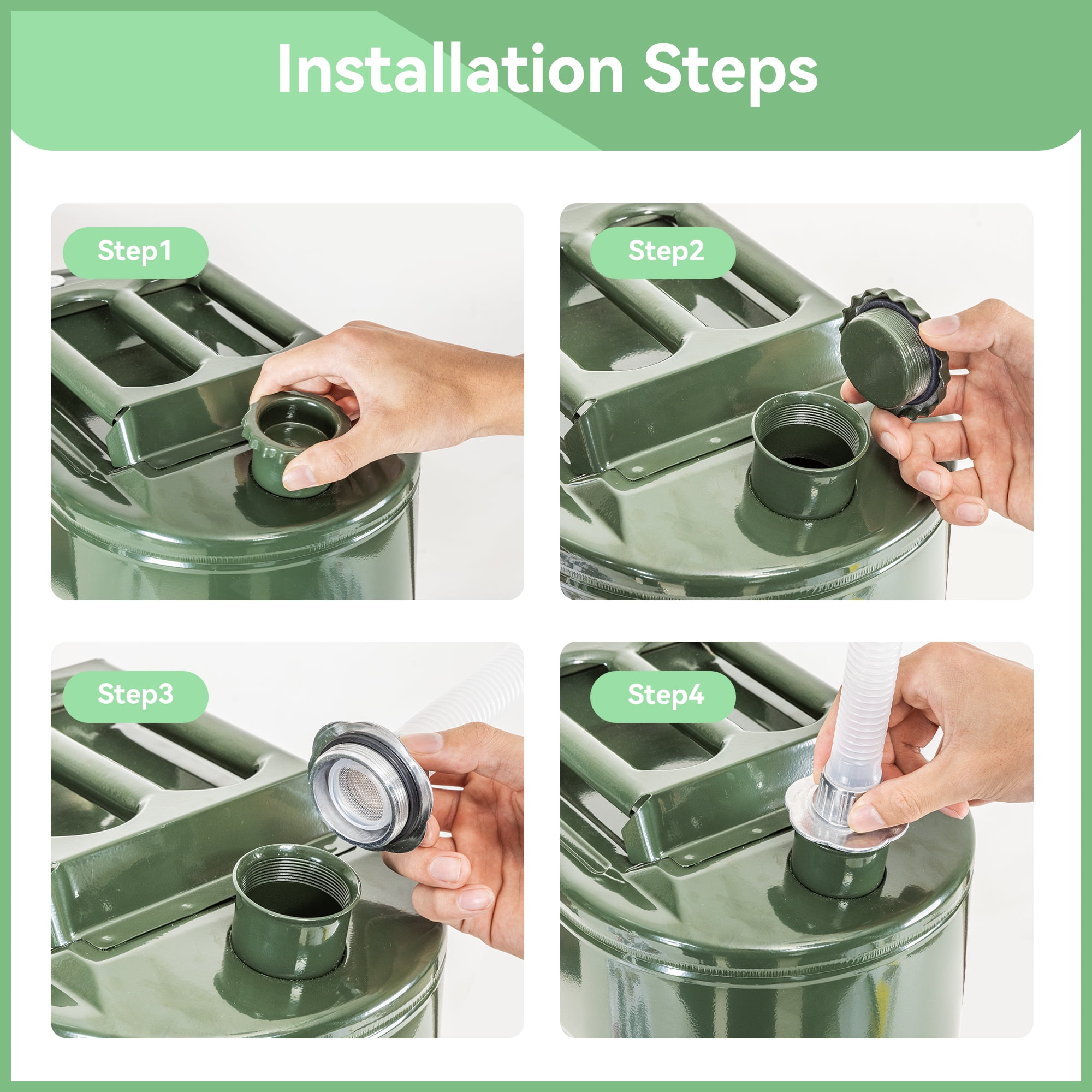 Installation Steps

Step1

Step2

Step3

Step4