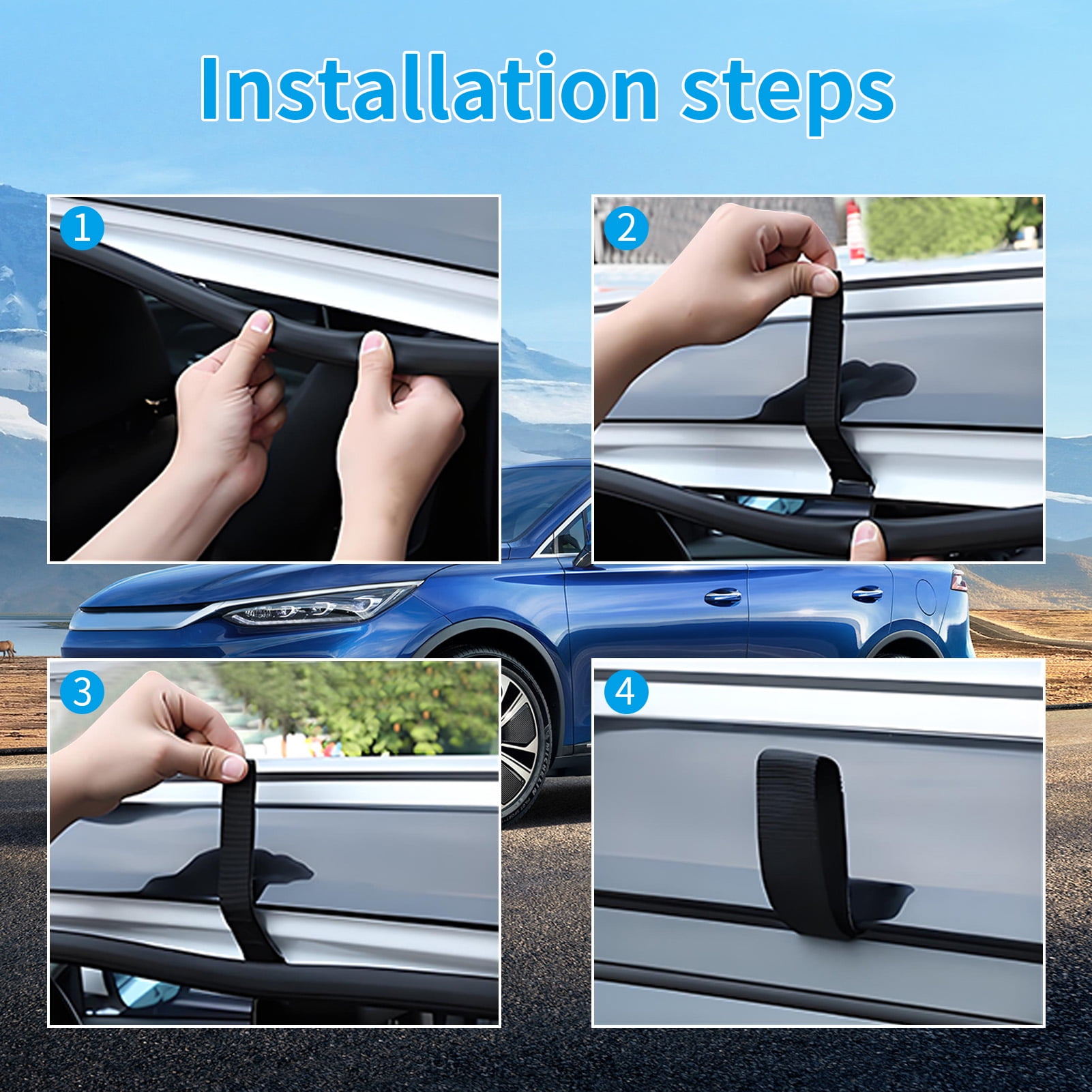 Installation steps

1

2

3

4