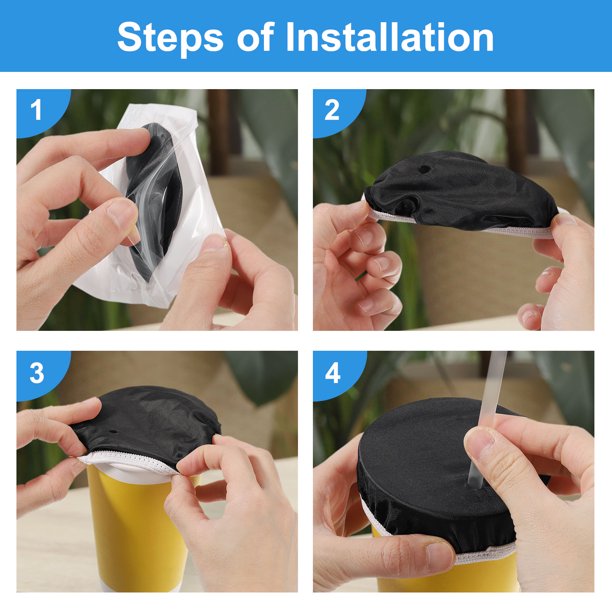 Steps of Installation

1

2

3

4