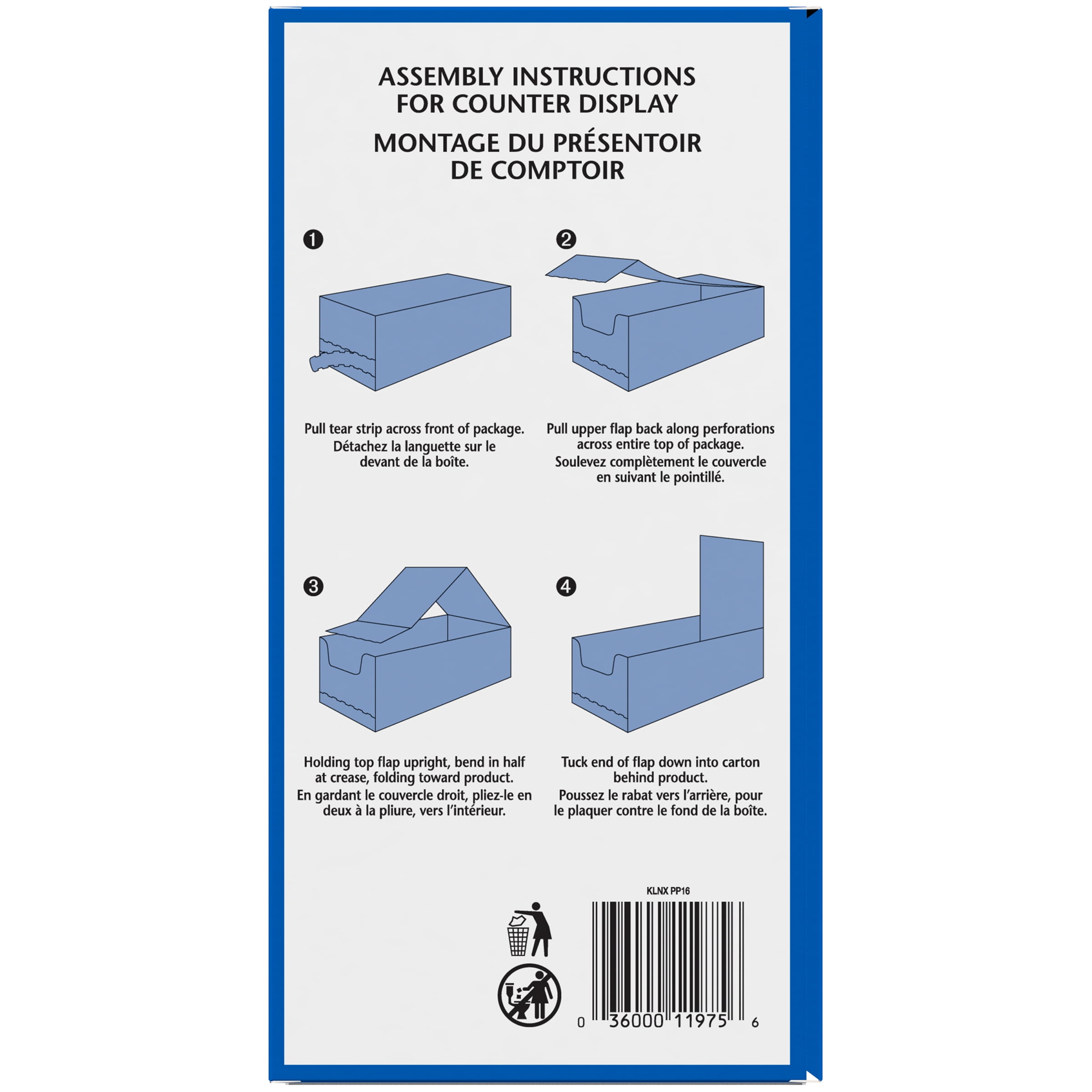 ASSEMBLY INSTRUCTIONS FOR COUNTER DISPLAY
MONTAGE DU PRÉSENTOIR DE COMPTOIR

1

Pull tear strip across front of package.
Détachez la languette sur le devant de la boîte.

2

Pull upper flap back along perforations across entire top of package.
Soulevez complètement le couvercle en suivant le pointillé.

3

Holding top flap upright, bend in half at crease, folding toward product.
En gardant le couvercle droit, pliez-le en deux à la pliure, vers l'intérieur.

4

Tuck end of flap down into carton behind product.
Poussez le rabat vers l'arrière, pour le plaquer contre le fond de la boîte.

KLNX PP16

0 36000 11975 6