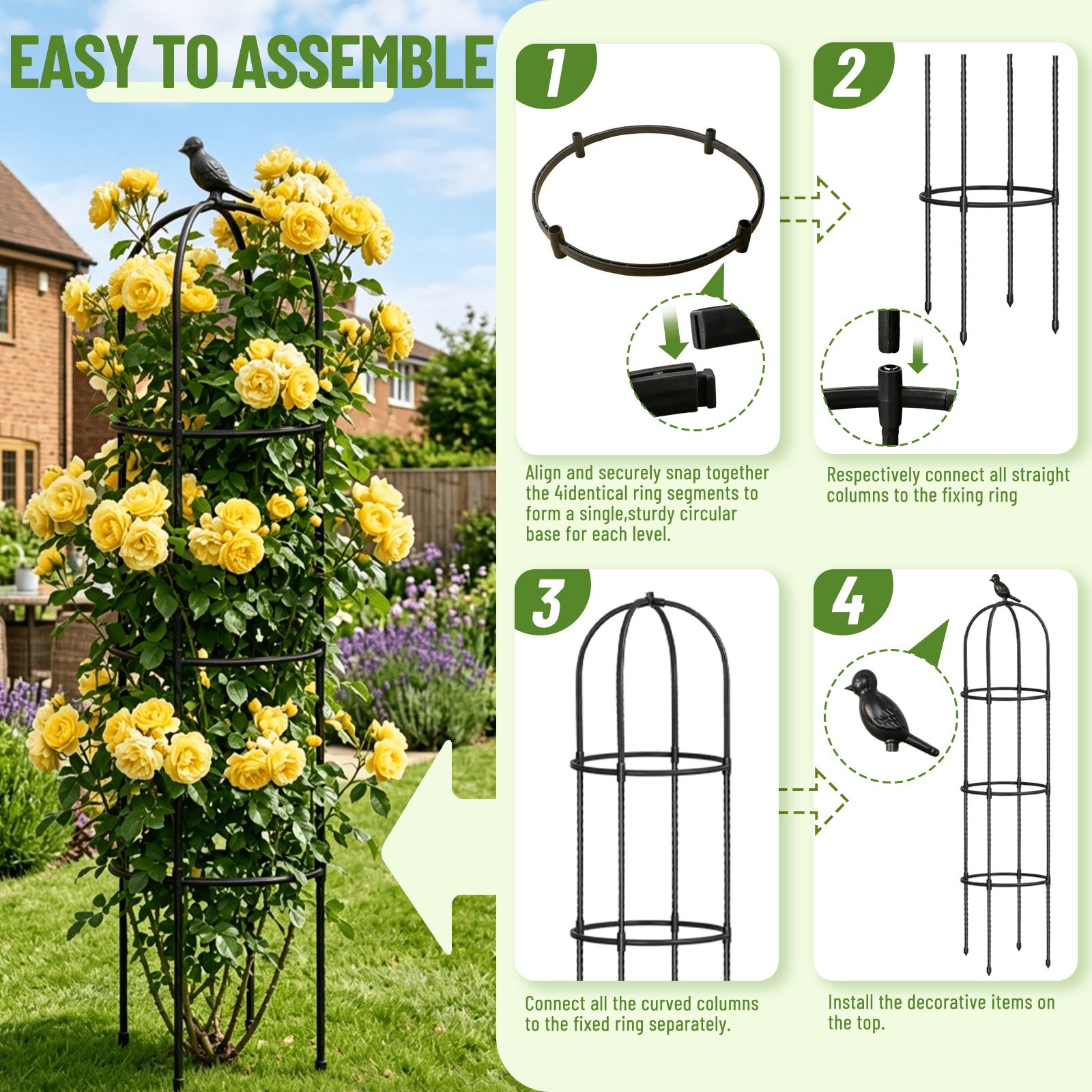 EASY TO ASSEMBLE

1

Align and securely snap together the 4identical ring segments to form a single,sturdy circular base for each level.

2

Respectively connect all straight columns to the fixing ring

3

Connect all the curved columns to the fixed ring separately.

4

Install the decorative items on the top.