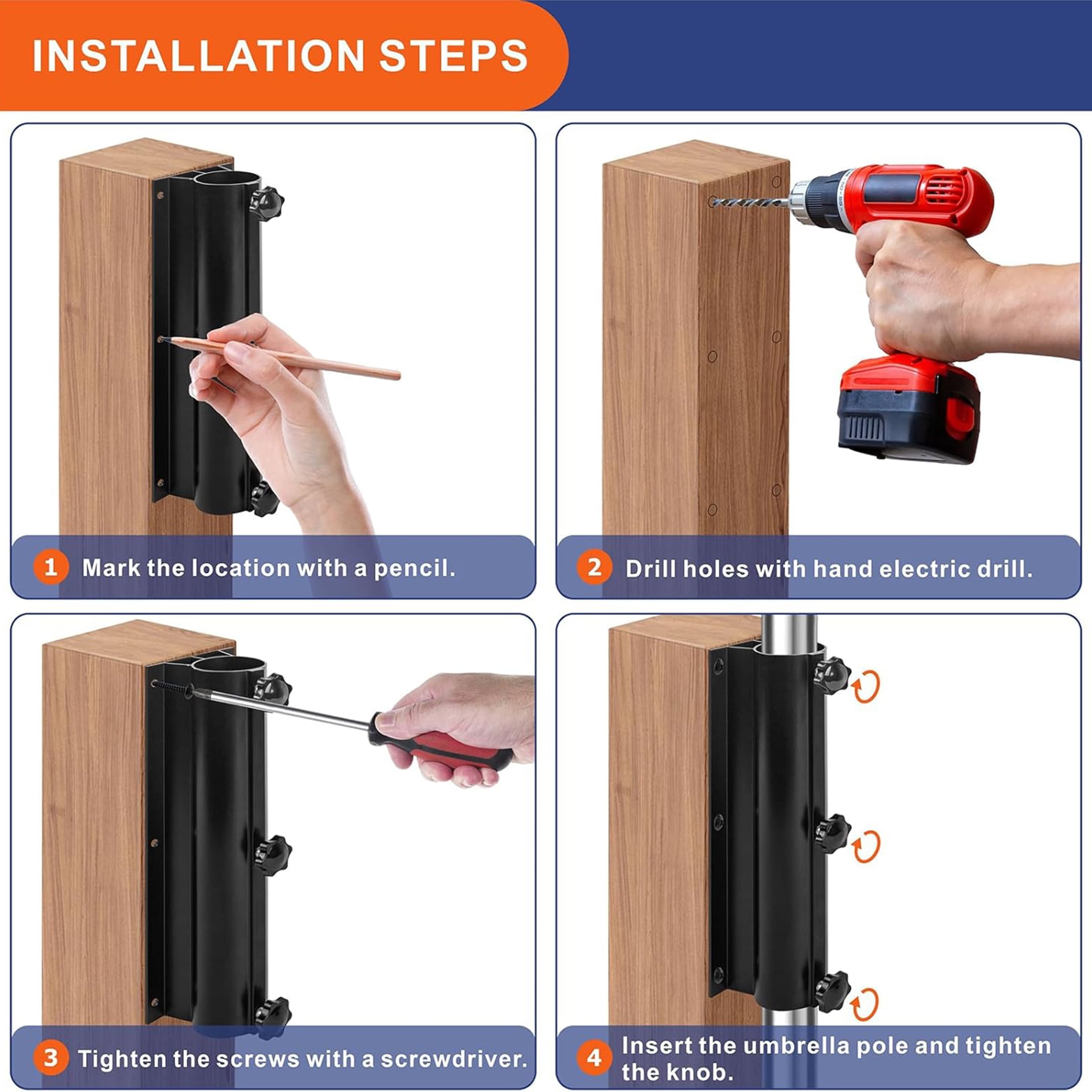 INSTALLATION STEPS

1 Mark the location with a pencil.

2 Drill holes with hand electric drill.

3 Tighten the screws with a screwdriver.

4 Insert the umbrella pole and tighten the knob.