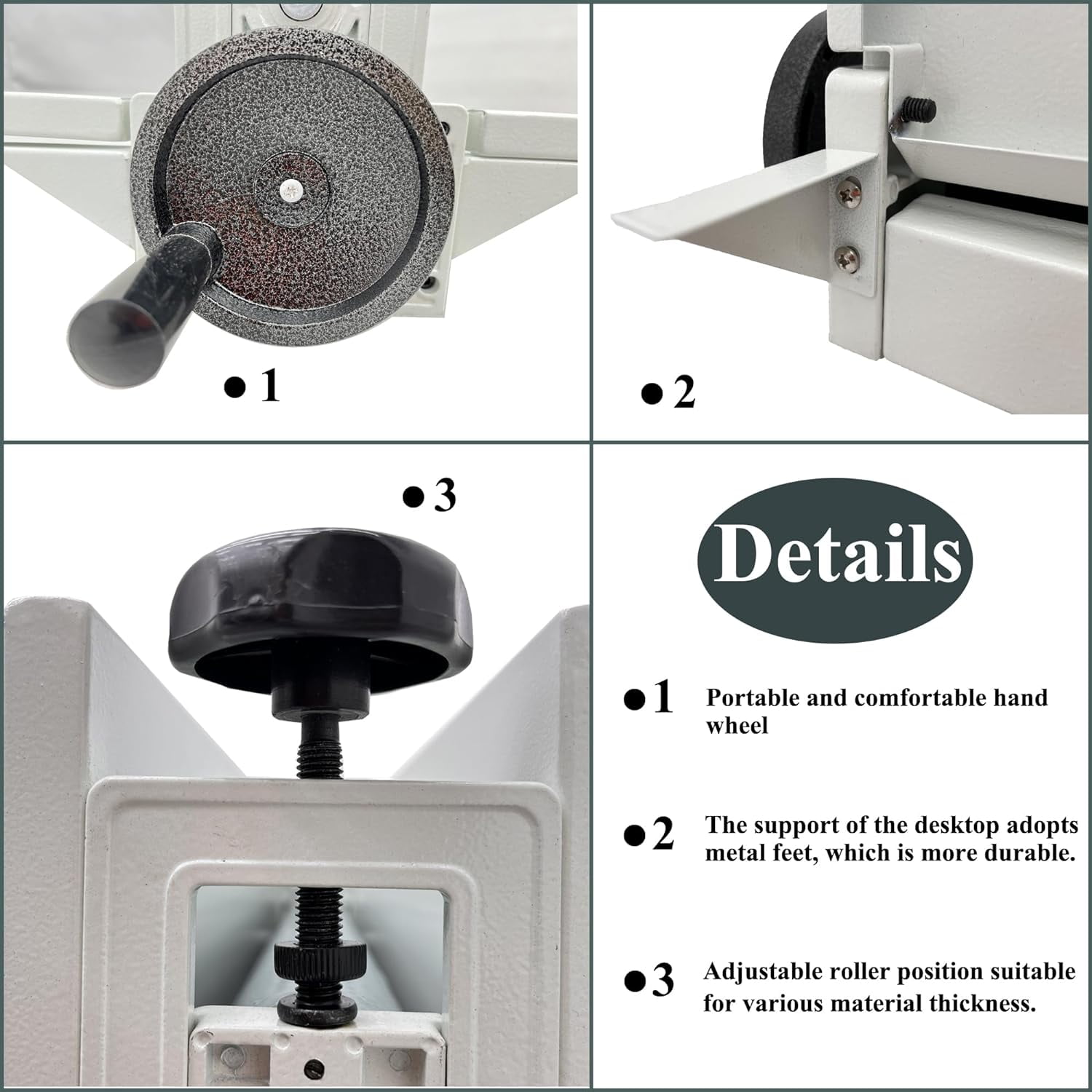 ●1

●2

●3

Details

●1 Portable and comfortable hand wheel

●2 The support of the desktop adopts metal feet, which is more durable.

●3 Adjustable roller position suitable for various material thickness.