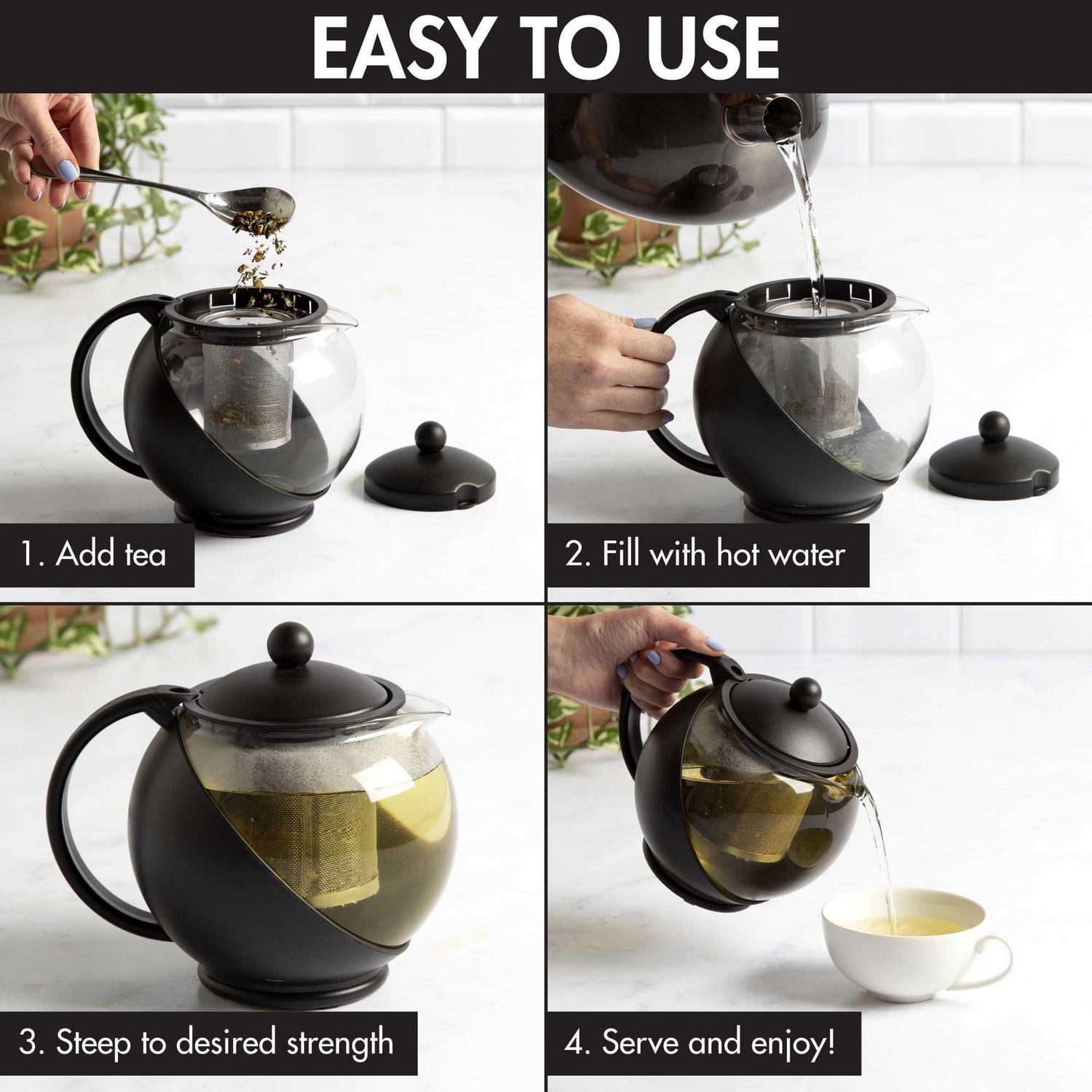 EASY TO USE

1. Add tea

2. Fill with hot water

3. Steep to desired strength

4. Serve and enjoy!