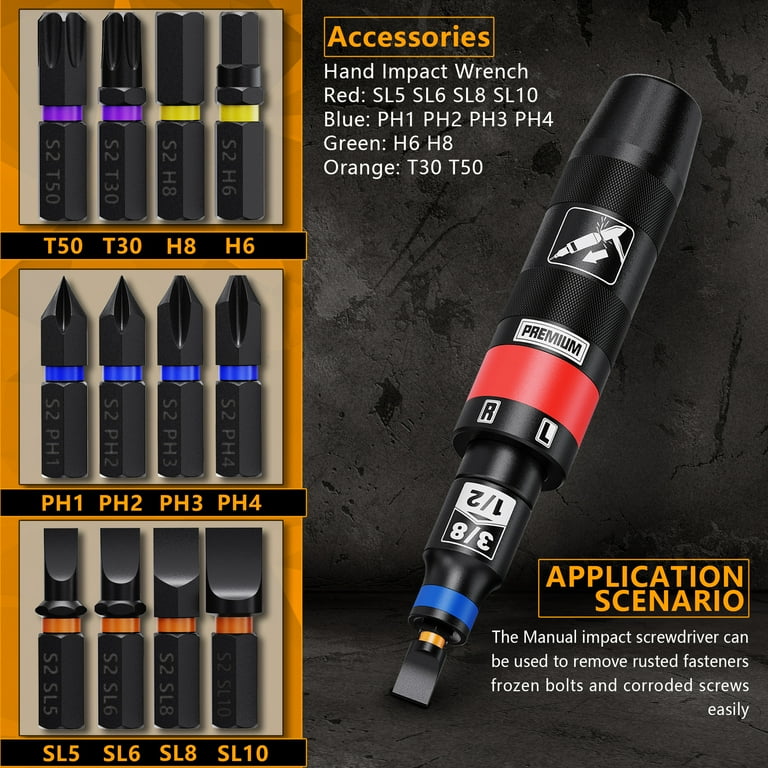 S2 T50
S2 T30
S2 H8
S2 H6

T50 T30 H8 H6

S2 PH1
S2 PH2
S2 PH3
S2 PH4

PH1 PH2 PH3 PH4

S2 SL5
S2 SL6
S2 SL8
S2 SL10

SL5 SL6 SL8 SL10

Accessories
Hand Impact Wrench
Red: SL5 SL6 SL8 SL10
Blue: PH1 PH2 PH3 PH4
Green: H6 H8
Orange: T30 T50

PREMIUM
R
L
1/2
3/8

APPLICATION SCENARIO
The Manual impact screwdriver can be used to remove rusted fasteners frozen bolts and corroded screws easily