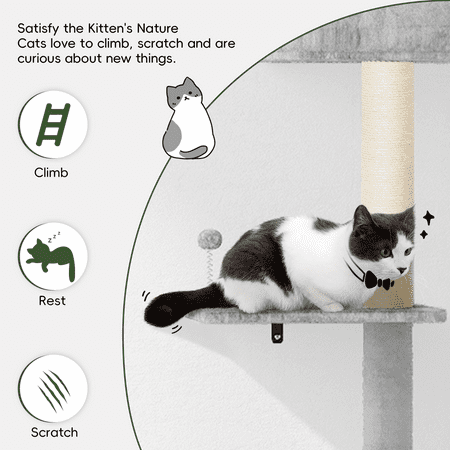 Satisfy the Kitten's Nature
Cats love to climb, scratch and are curious about new things.

Climb

z z z

Rest

Scratch