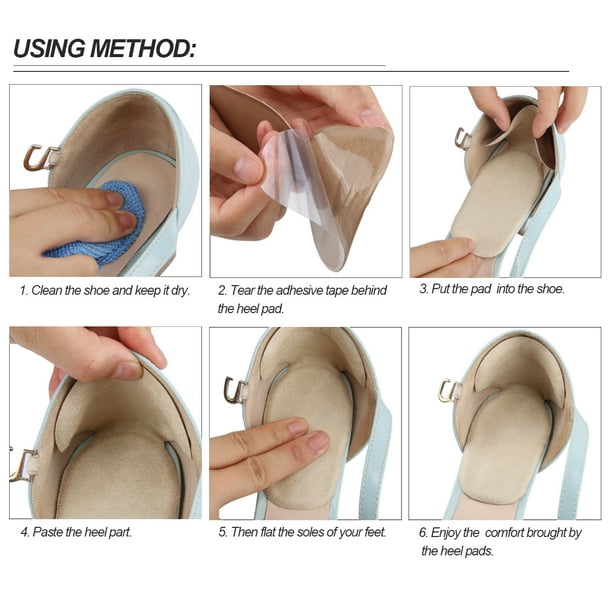 USING METHOD:

1. Clean the shoe and keep it dry.

2. Tear the adhesive tape behind the heel pad.

3. Put the pad into the shoe.

4. Paste the heel part.

5. Then flat the soles of your feet.

6. Enjoy the comfort brought by the heel pads.