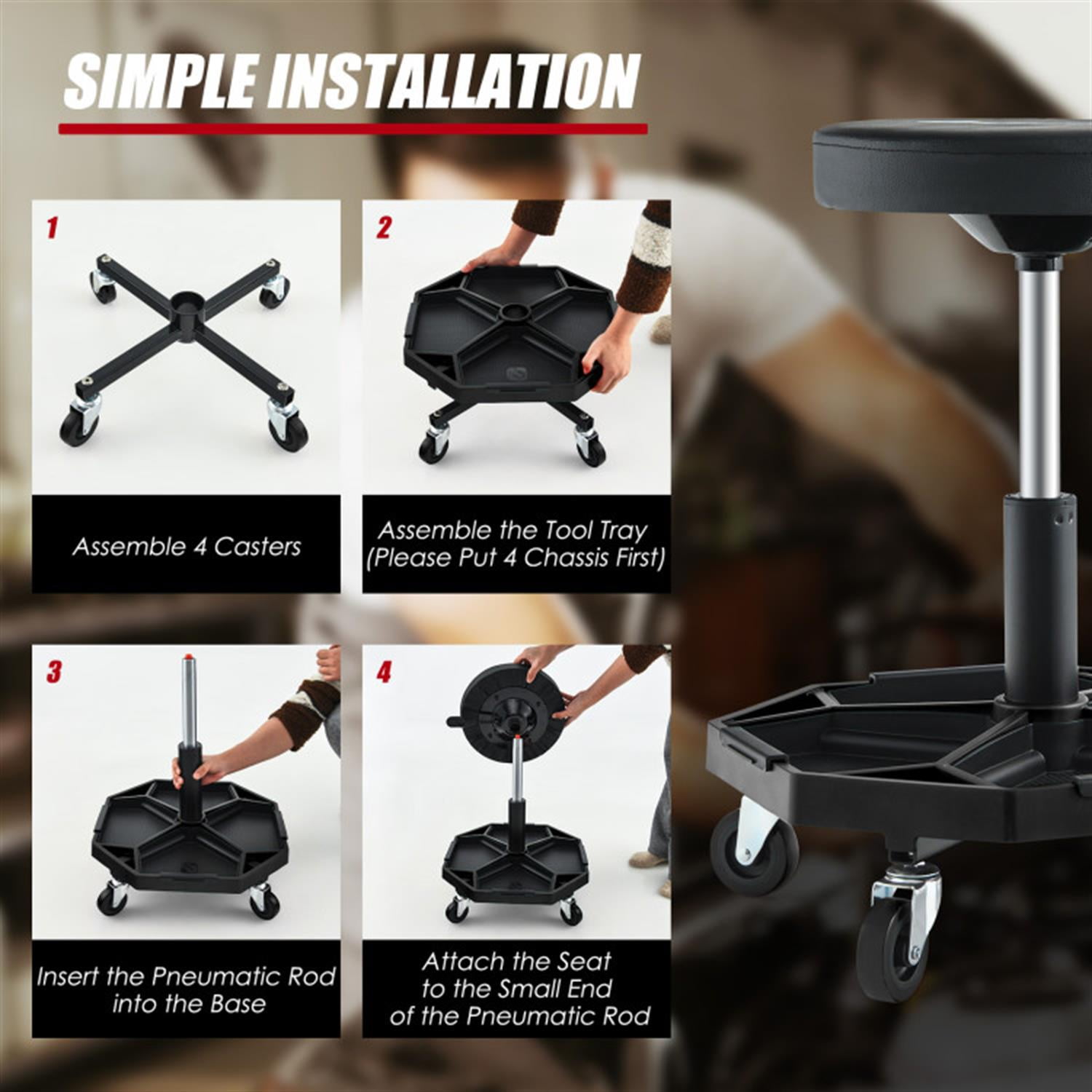 SIMPLE INSTALLATION

1

Assemble 4 Casters

2

Assemble the Tool Tray (Please Put 4 Chassis First)

3

Insert the Pneumatic Rod into the Base

4

Attach the Seat to the Small End of the Pneumatic Rod