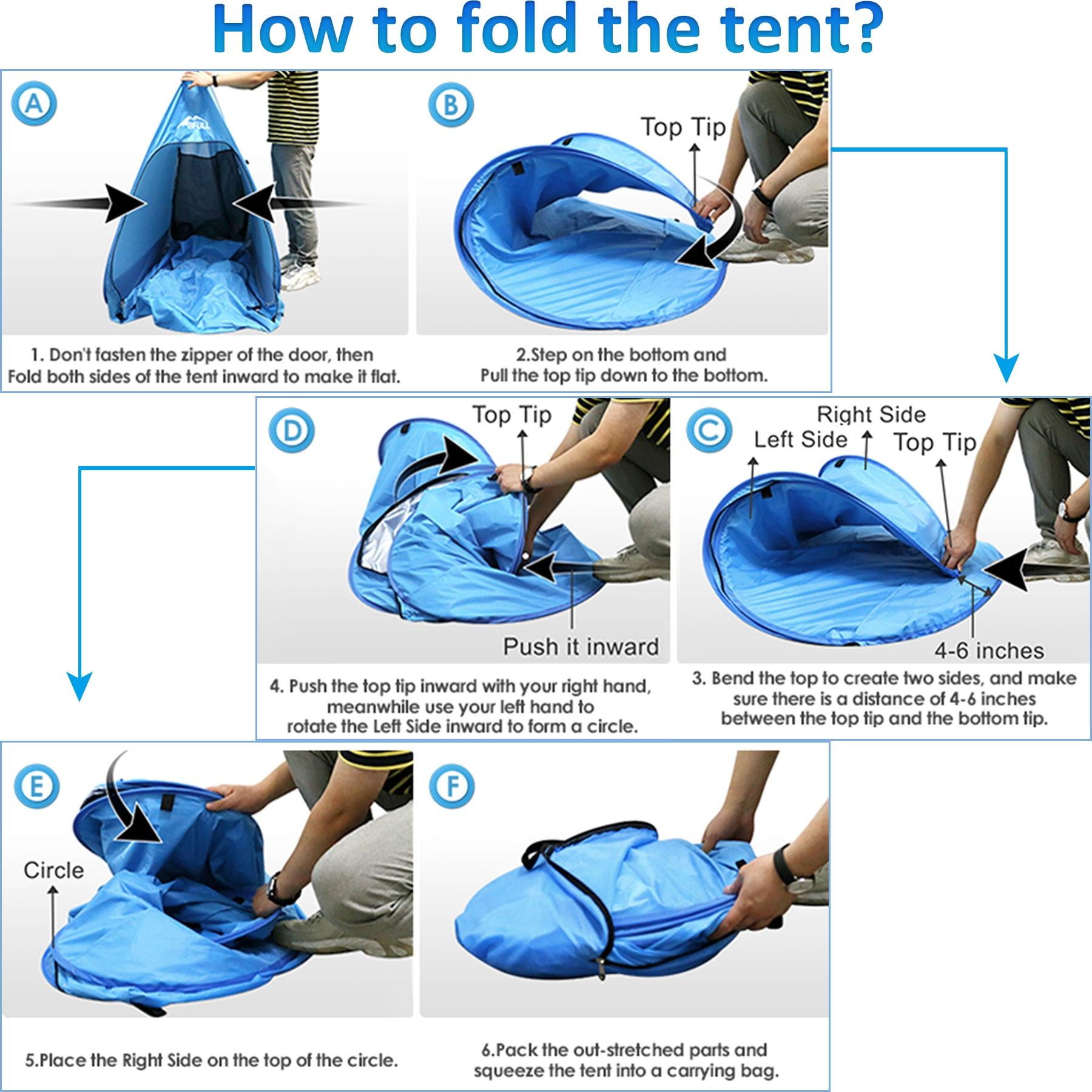 How to fold the tent?

A

1. Don't fasten the zipper of the door, then Fold both sides of the tent inward to make it flat.

B

Top Tip

2.Step on the bottom and Pull the top tip down to the bottom.

D

Top Tip

Push it inward

4. Push the top tip inward with your right hand, meanwhile use your left hand to rotate the Left Side inward to form a circle.

C

Right Side

Left Side

Top Tip

4-6 inches

3. Bend the top to create two sides, and make sure there is a distance of 4-6 inches between the top tip and the bottom tip.

E

Circle

5.Place the Right Side on the top of the circle.

F

6.Pack the out-stretched parts and squeeze the tent into a carrying bag.