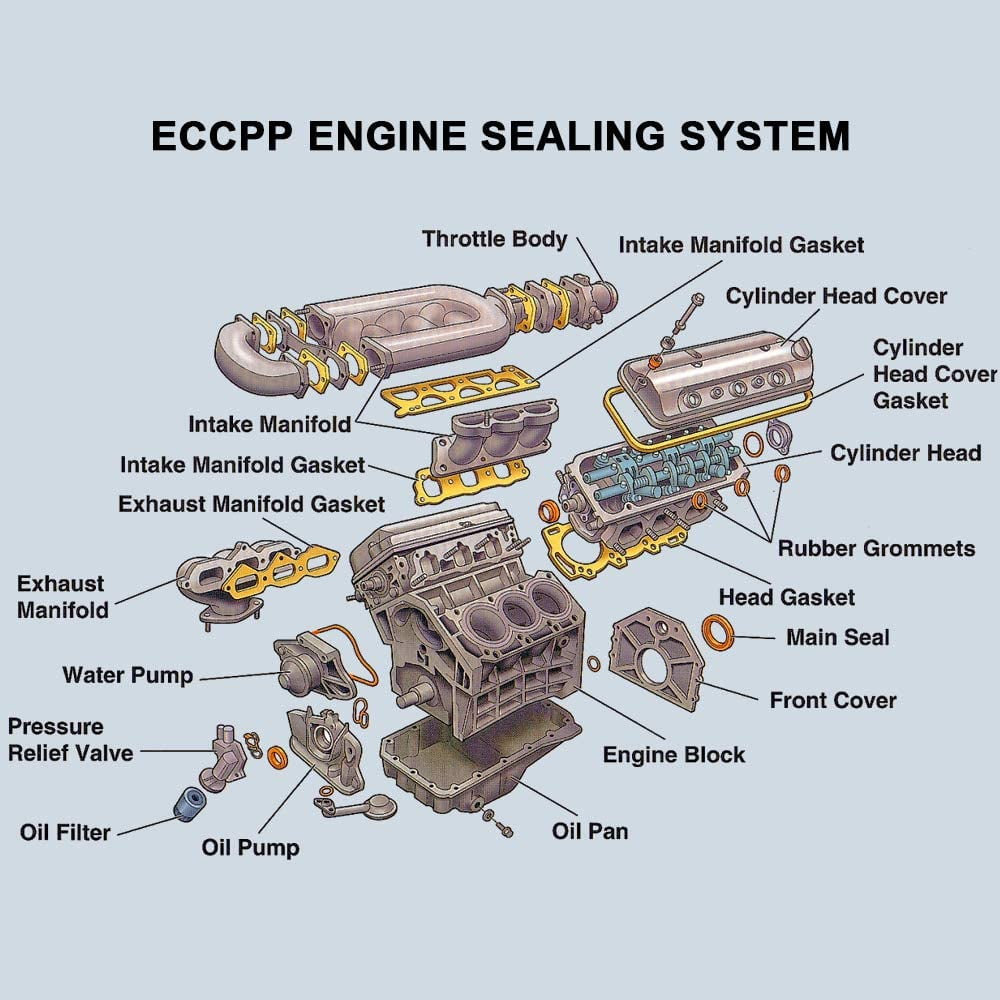 ECCPP ENGINE SEALING SYSTEM

Throttle Body

Intake Manifold Gasket

Cylinder Head Cover

Cylinder Head Cover Gasket

Intake Manifold

Intake Manifold Gasket

Cylinder Head

Exhaust Manifold Gasket

Rubber Grommets

Exhaust Manifold

Head Gasket

Main Seal

Water Pump

Front Cover

Pressure Relief Valve

Engine Block

Oil Filter

Oil Pump

Oil Pan