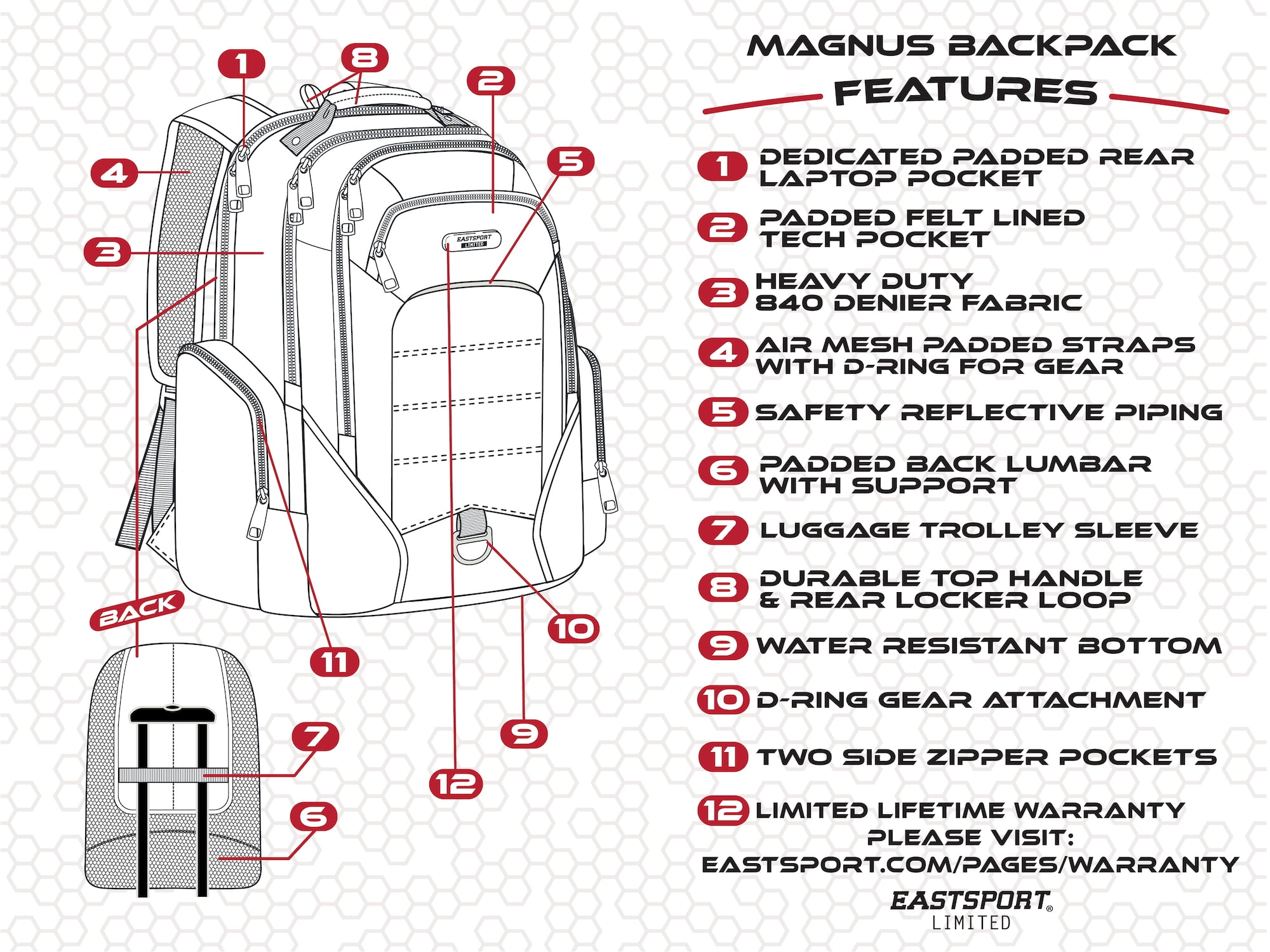 1
8
2
4
5
3
EASTSPORT LIMITED
BACK
10
11
9
7
12
6

MAGNUS BACKPACK
FEATURES

1 DEDICATED PADDED REAR LAPTOP POCKET
2 PADDED FELT LINED TECH POCKET
3 HEAVY DUTY 840 DENIER FABRIC
4 AIR MESH PADDED STRAPS WITH D-RING FOR GEAR
5 SAFETY REFLECTIVE PIPING
6 PADDED BACK LUMBAR WITH SUPPORT
7 LUGGAGE TROLLEY SLEEVE
8 DURABLE TOP HANDLE & REAR LOCKER LOOP
9 WATER RESISTANT BOTTOM
10 D-RING GEAR ATTACHMENT
11 TWO SIDE ZIPPER POCKETS
12 LIMITED LIFETIME WARRANTY PLEASE VISIT: EASTSPORT.COM/PAGES/WARRANTY

EASTSPORT® LIMITED