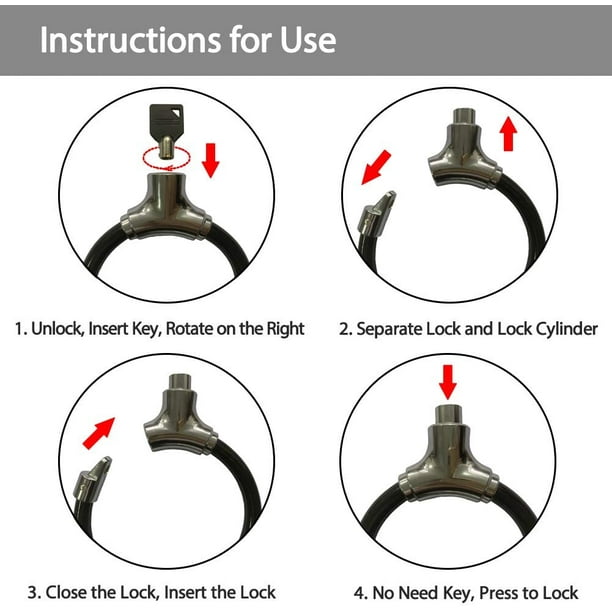 Instructions for Use

1. Unlock, Insert Key, Rotate on the Right

2. Separate Lock and Lock Cylinder

3. Close the Lock, Insert the Lock

4. No Need Key, Press to Lock