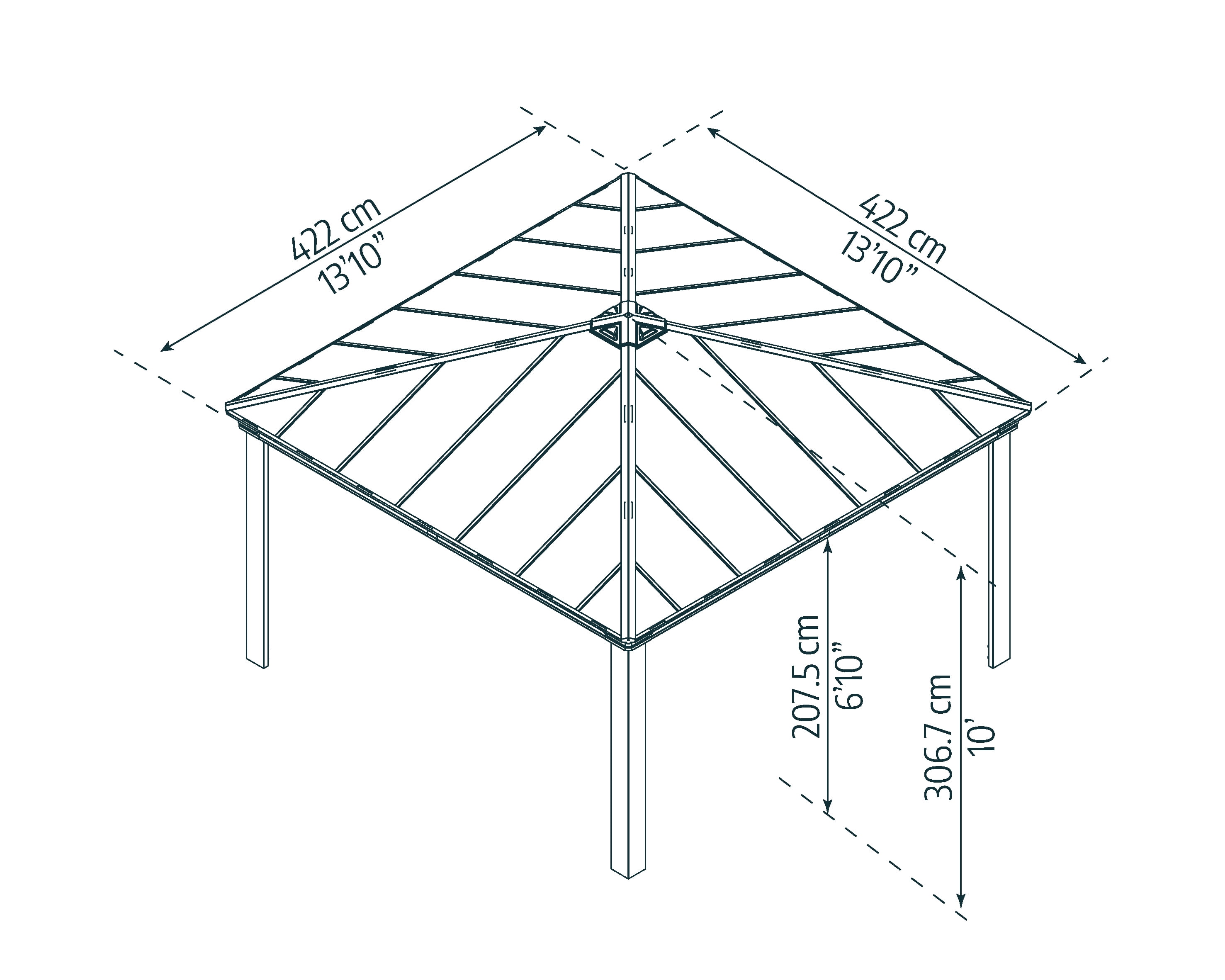 422 cm
13'10"

422 cm
13'10"

207.5 cm
6'10"

306.7 cm
10'