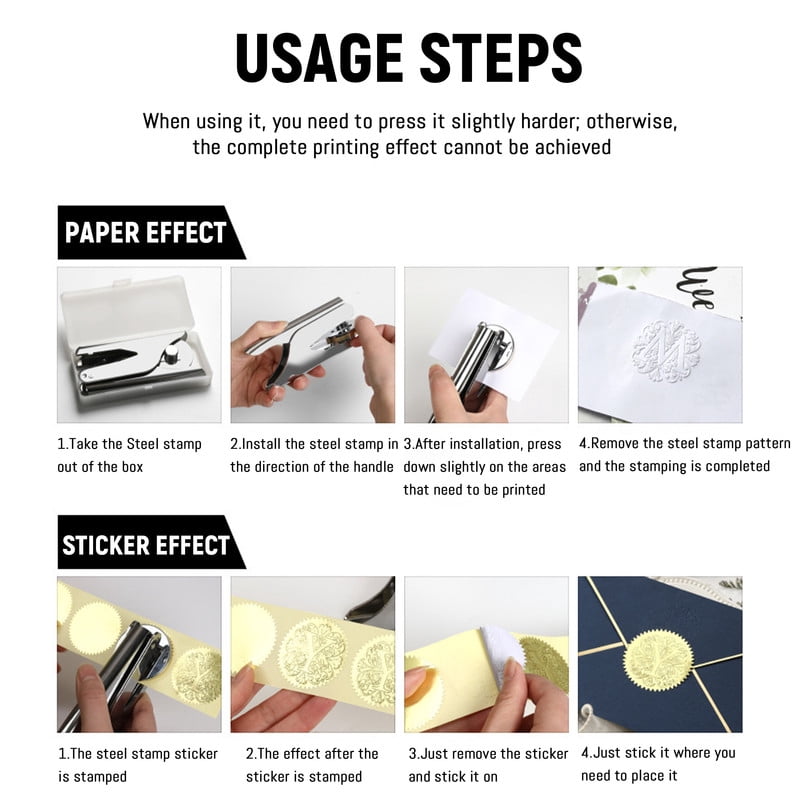 USAGE STEPS

When using it, you need to press it slightly harder; otherwise, the complete printing effect cannot be achieved

PAPER EFFECT

1.Take the Steel stamp out of the box

2.Install the steel stamp in the direction of the handle

3.After installation, press down slightly on the areas that need to be printed

4.Remove the steel stamp pattern and the stamping is completed

STICKER EFFECT

1.The steel stamp sticker is stamped

2.The effect after the sticker is stamped

3.Just remove the sticker and stick it on

4.Just stick it where you need to place it