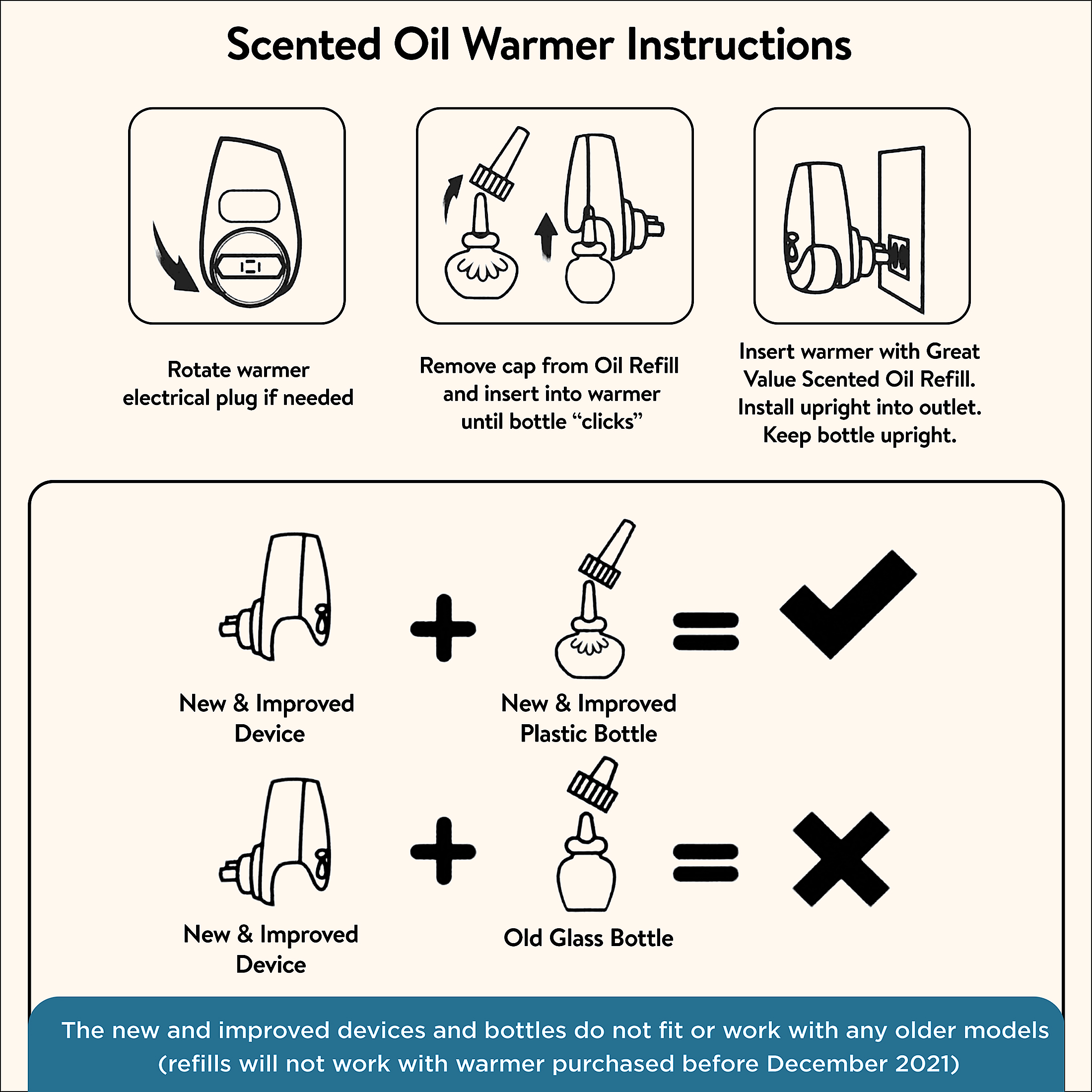 Scented Oil Warmer Instructions

Rotate warmer electrical plug if needed

Remove cap from Oil Refill and insert into warmer until bottle “clicks”

Insert warmer with Great Value Scented Oil Refill. Install upright into outlet. Keep bottle upright.

New & Improved Device

New & Improved Plastic Bottle

New & Improved Device

Old Glass Bottle

The new and improved devices and bottles do not fit or work with any older models (refills will not work with warmer purchased before December 2021)