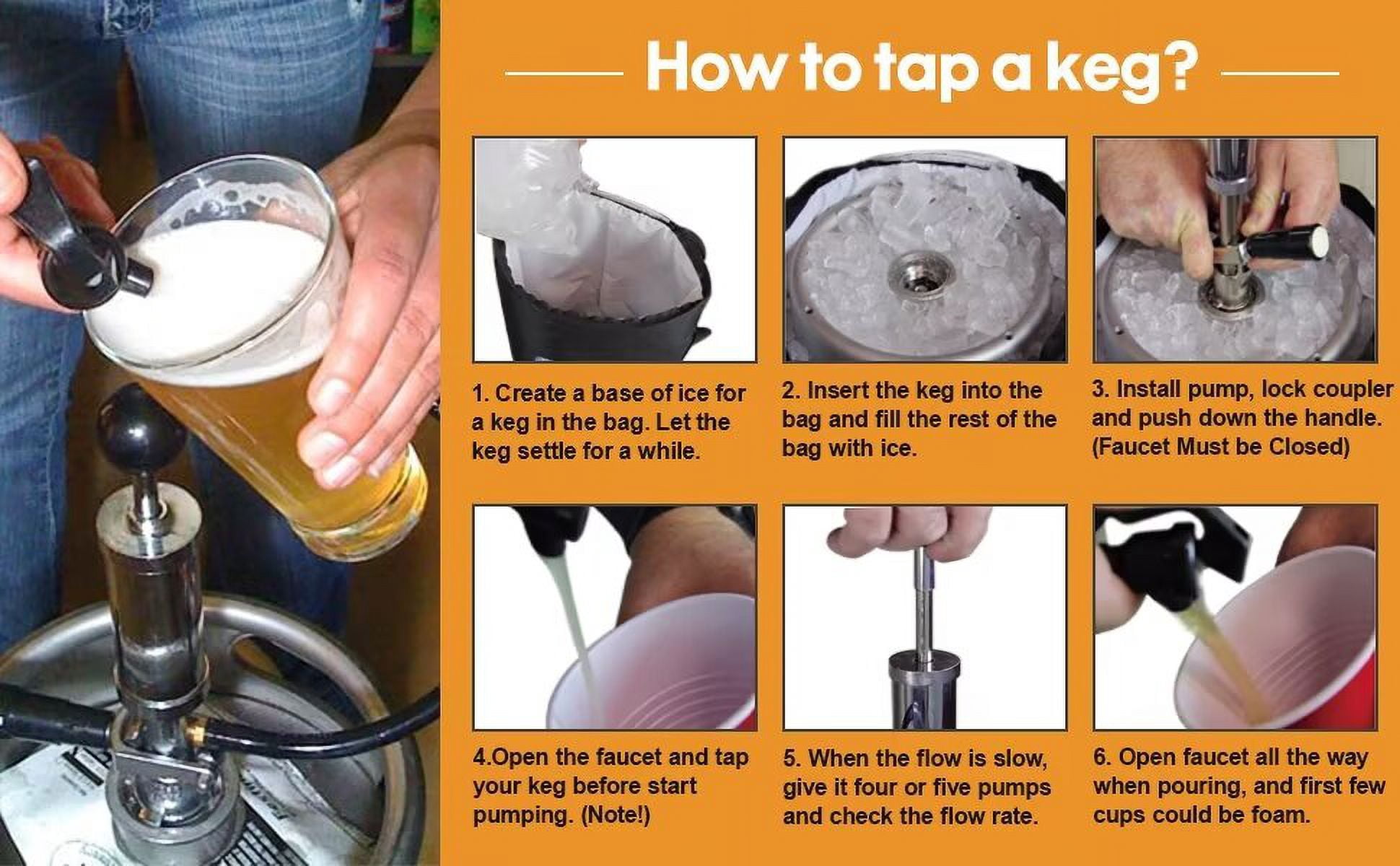 How to tap a keg?

1. Create a base of ice for a keg in the bag. Let the keg settle for a while.

2. Insert the keg into the bag and fill the rest of the bag with ice.

3. Install pump, lock coupler and push down the handle. (Faucet Must be Closed)

4.Open the faucet and tap your keg before start pumping. (Note!)

5. When the flow is slow, give it four or five pumps and check the flow rate.

6. Open faucet all the way when pouring, and first few cups could be foam.