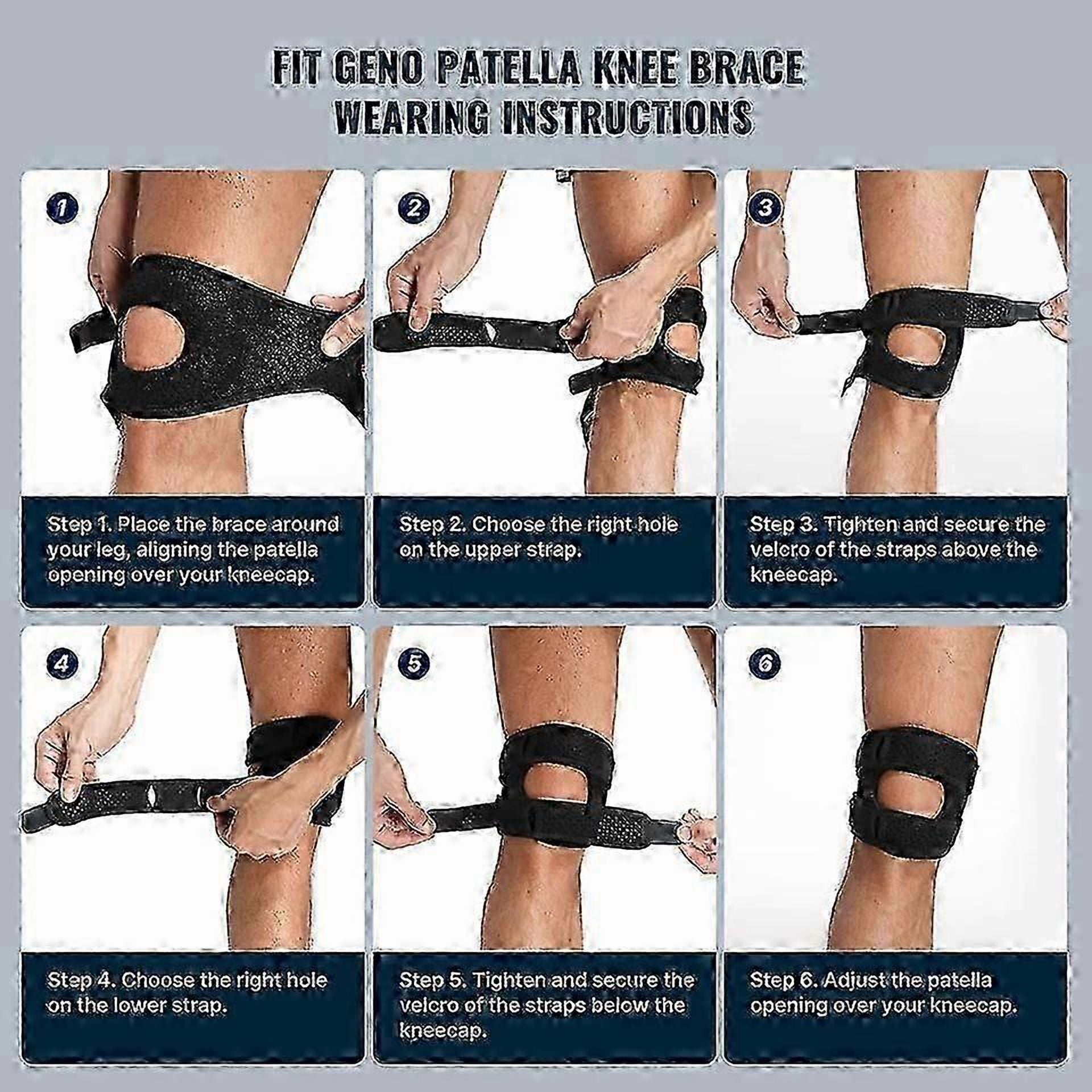 FIT GENO PATELLA KNEE BRACE
WEARING INSTRUCTIONS

1

Step 1. Place the brace around your leg, aligning the patella opening over your kneecap.

2

Step 2. Choose the right hole on the upper strap.

3

Step 3. Tighten and secure the velcro of the straps above the kneecap.

4

Step 4. Choose the right hole on the lower strap.

5

Step 5. Tighten and secure the velcro of the straps below the kneecap.

6

Step 6. Adjust the patella opening over your kneecap.