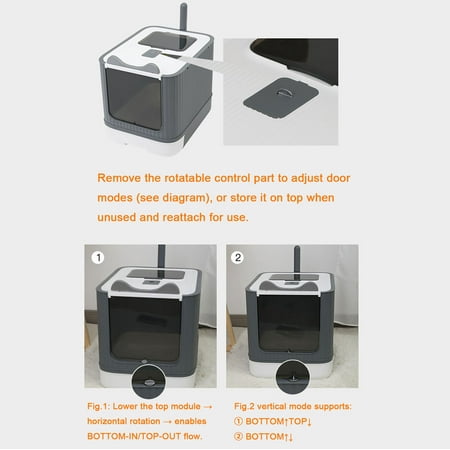 Remove the rotatable control part to adjust door modes (see diagram), or store it on top when unused and reattach for use.

1

2

Fig.1: Lower the top module → horizontal rotation → enables BOTTOM-IN/TOP-OUT flow.

Fig.2 vertical mode supports:
① BOTTOM↑TOP↓
② BOTTOM↑↓