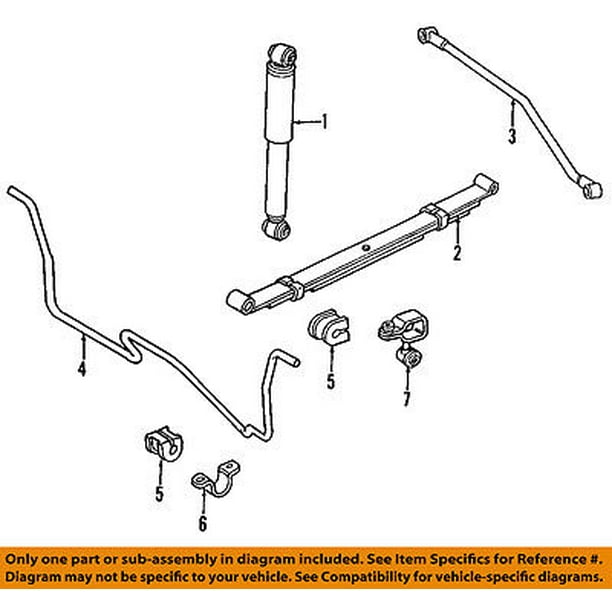 1
3
2
4
5
7
5
6

Only one part or sub-assembly in diagram included. See Item Specifics for Reference #. Diagram may not be specific to your vehicle. See Compatibility for vehicle-specific diagrams.