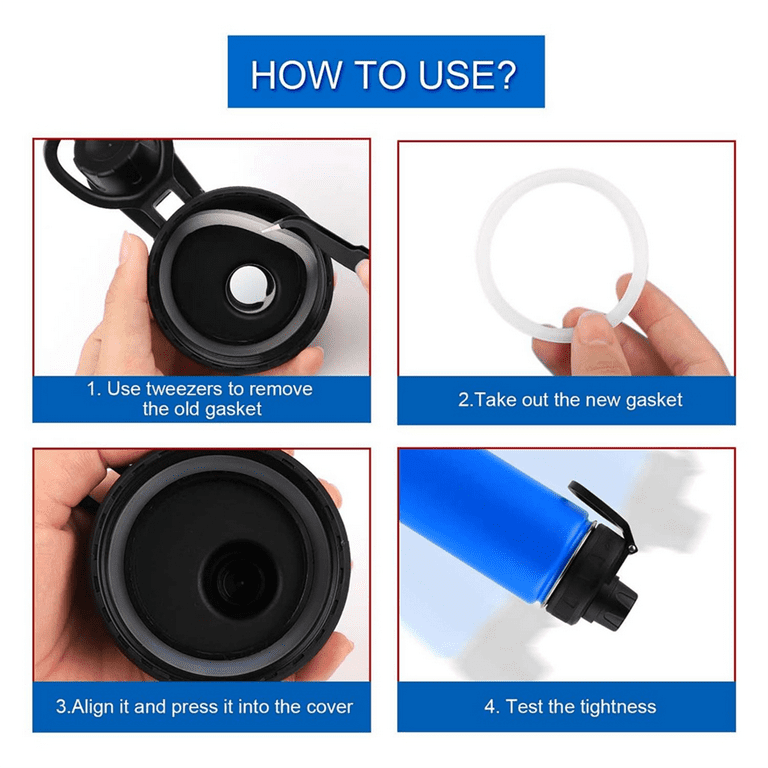 HOW TO USE?

1. Use tweezers to remove the old gasket

2.Take out the new gasket

3.Align it and press it into the cover

4. Test the tightness