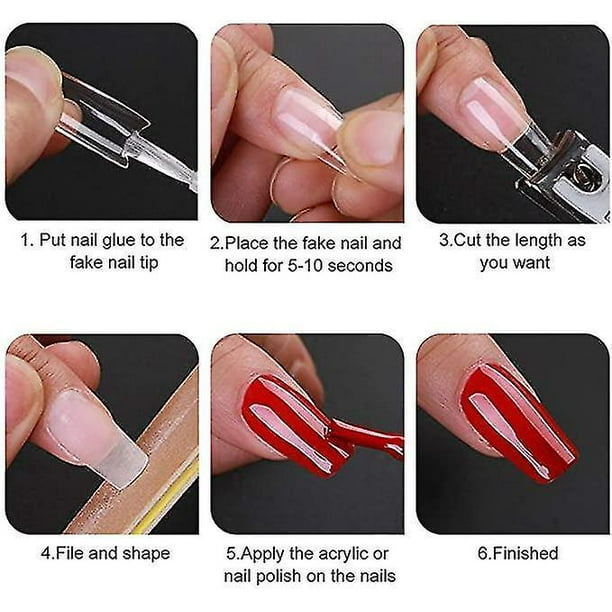 1. Put nail glue to the fake nail tip

2.Place the fake nail and hold for 5-10 seconds

3.Cut the length as you want

4.File and shape

5.Apply the acrylic or nail polish on the nails

6.Finished