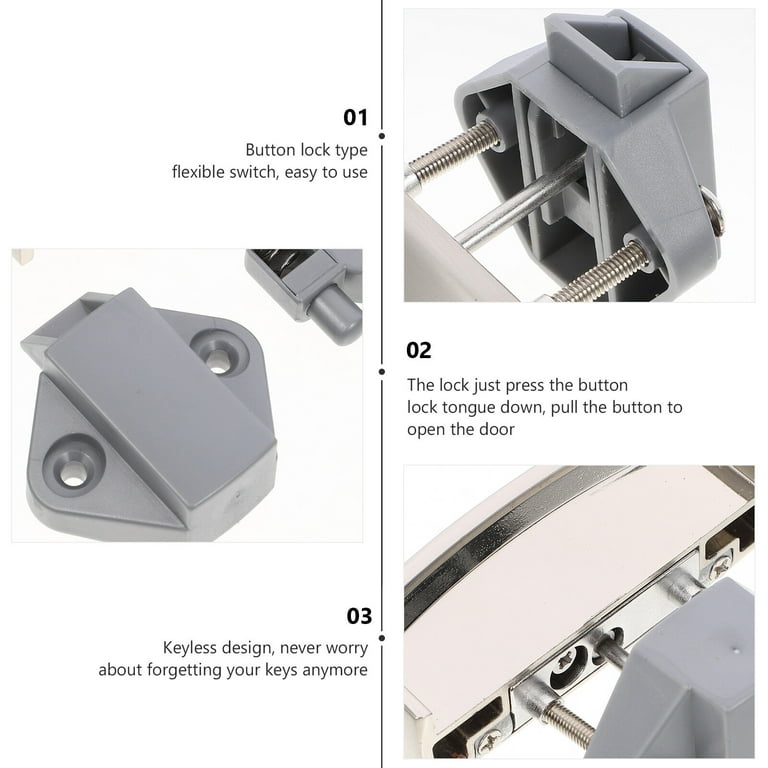 01

Button lock type
flexible switch, easy to use

02

The lock just press the button
lock tongue down, pull the button to
open the door

03

Keyless design, never worry
about forgetting your keys anymore