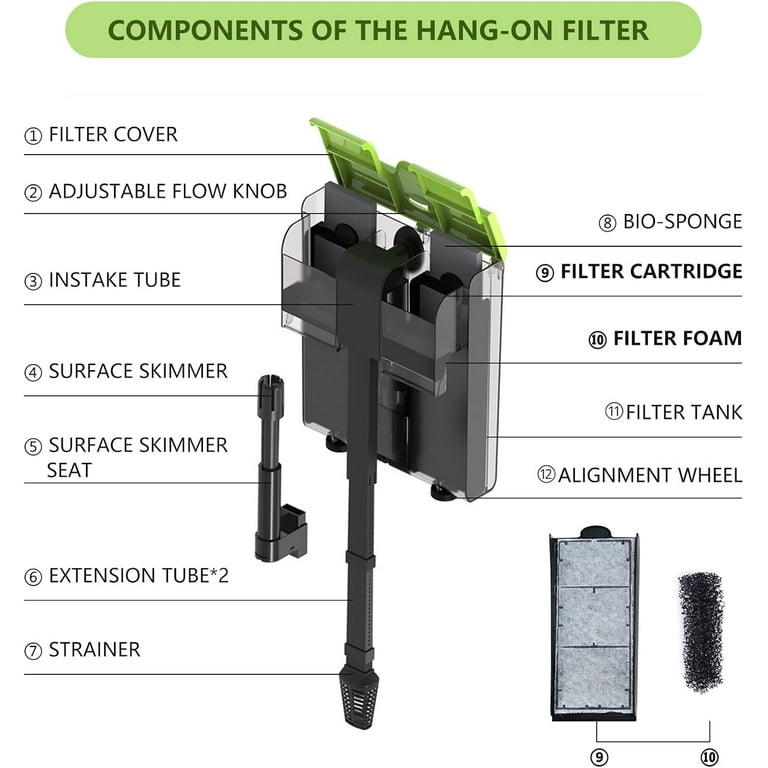 COMPONENTS OF THE HANG-ON FILTER

① FILTER COVER

② ADJUSTABLE FLOW KNOB

③ INSTAKE TUBE

④ SURFACE SKIMMER

⑤ SURFACE SKIMMER SEAT

⑥ EXTENSION TUBE*2

⑦ STRAINER

⑧ BIO-SPONGE

⑨ FILTER CARTRIDGE

⑩ FILTER FOAM

⑪ FILTER TANK

⑫ ALIGNMENT WHEEL

⑨

⑩