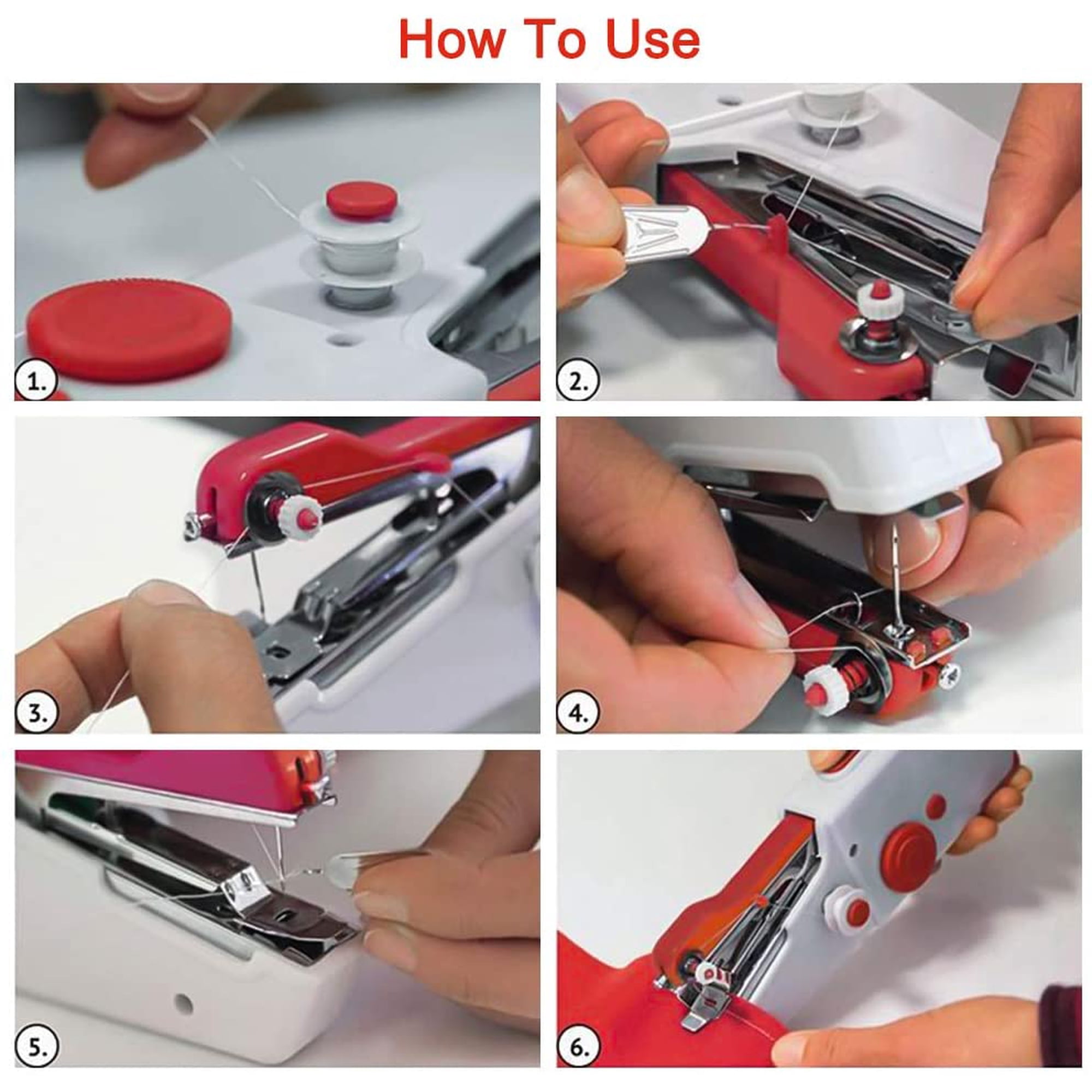 How To Use

1.

2.

3.

4.

5.

6.