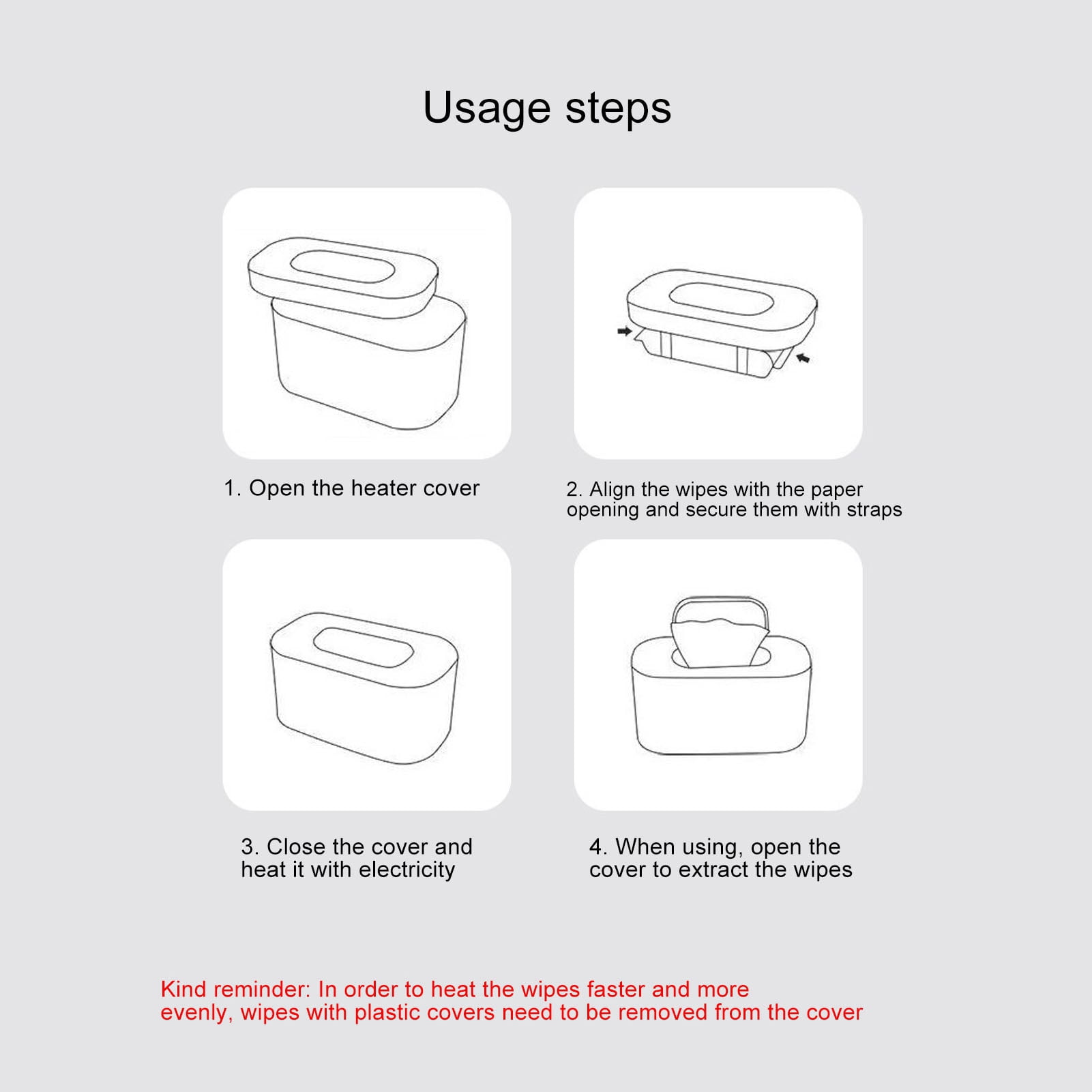 Usage steps

1. Open the heater cover

2. Align the wipes with the paper opening and secure them with straps

3. Close the cover and heat it with electricity

4. When using, open the cover to extract the wipes

Kind reminder: In order to heat the wipes faster and more evenly, wipes with plastic covers need to be removed from the cover