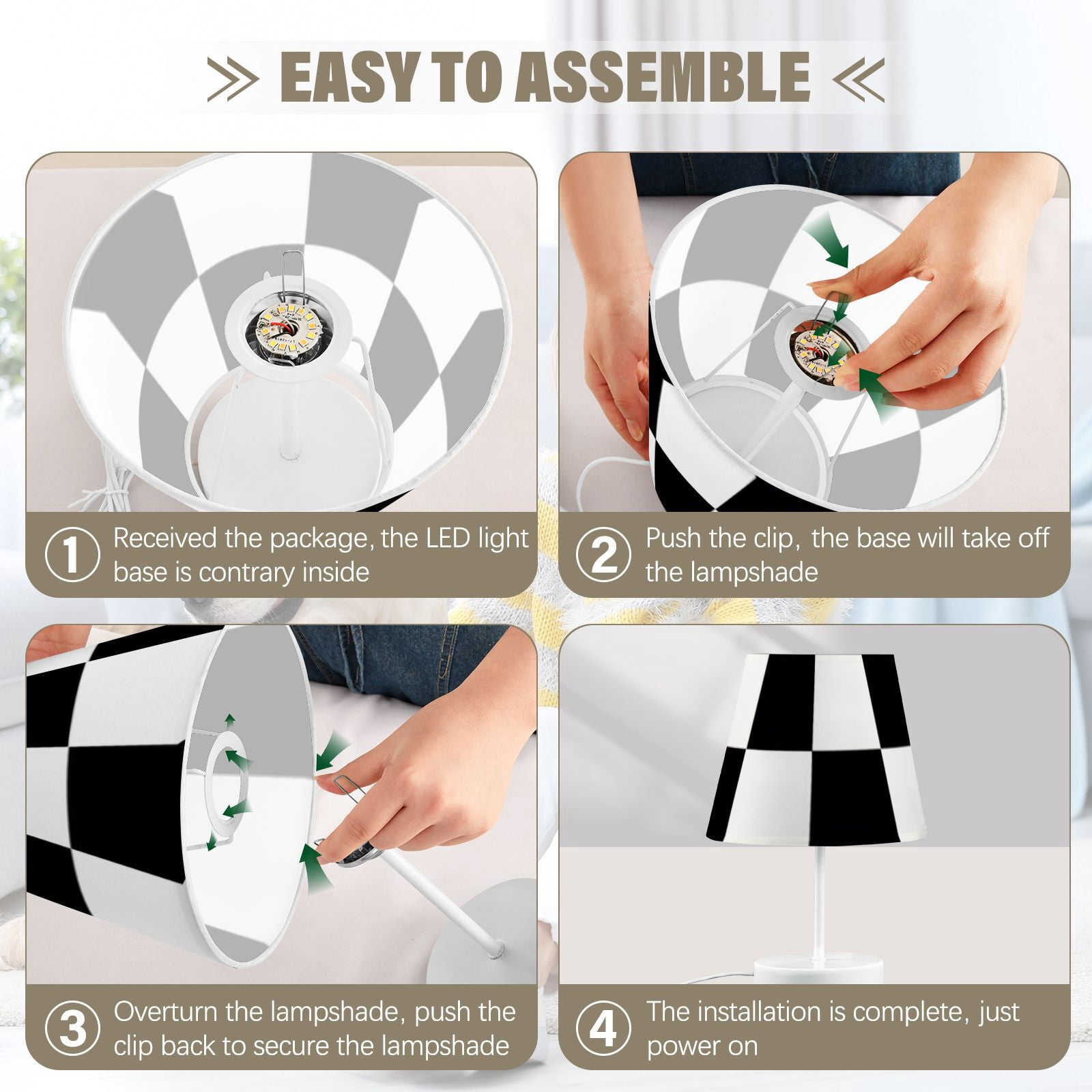 EASY TO ASSEMBLE

1 Received the package, the LED light base is contrary inside

2 Push the clip, the base will take off the lampshade

3 Overturn the lampshade, push the clip back to secure the lampshade

4 The installation is complete, just power on