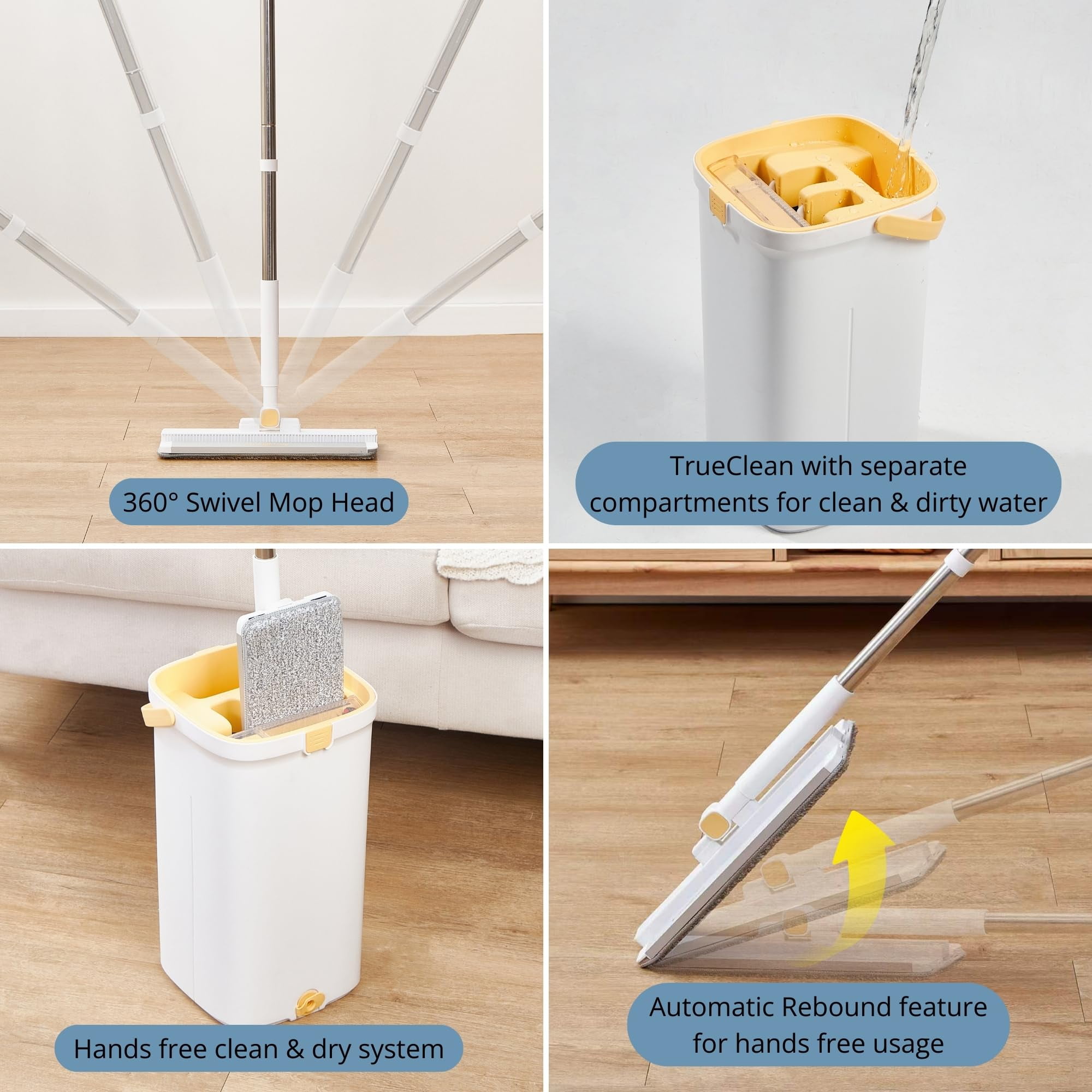 360° Swivel Mop Head

TrueClean with separate compartments for clean & dirty water

Hands free clean & dry system

Automatic Rebound feature for hands free usage