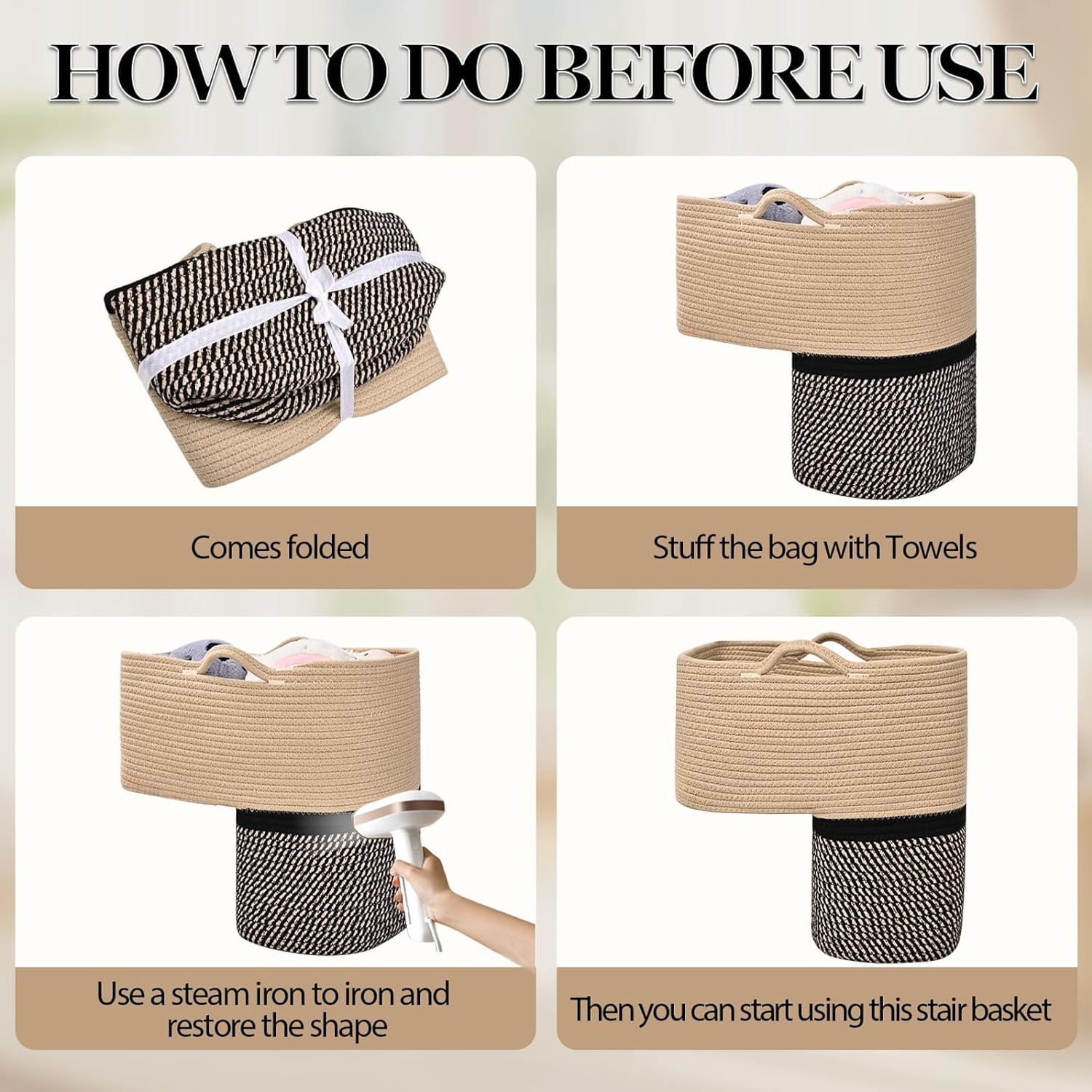 HOW TO DO BEFORE USE

Comes folded

Stuff the bag with Towels

Use a steam iron to iron and restore the shape

Then you can start using this stair basket