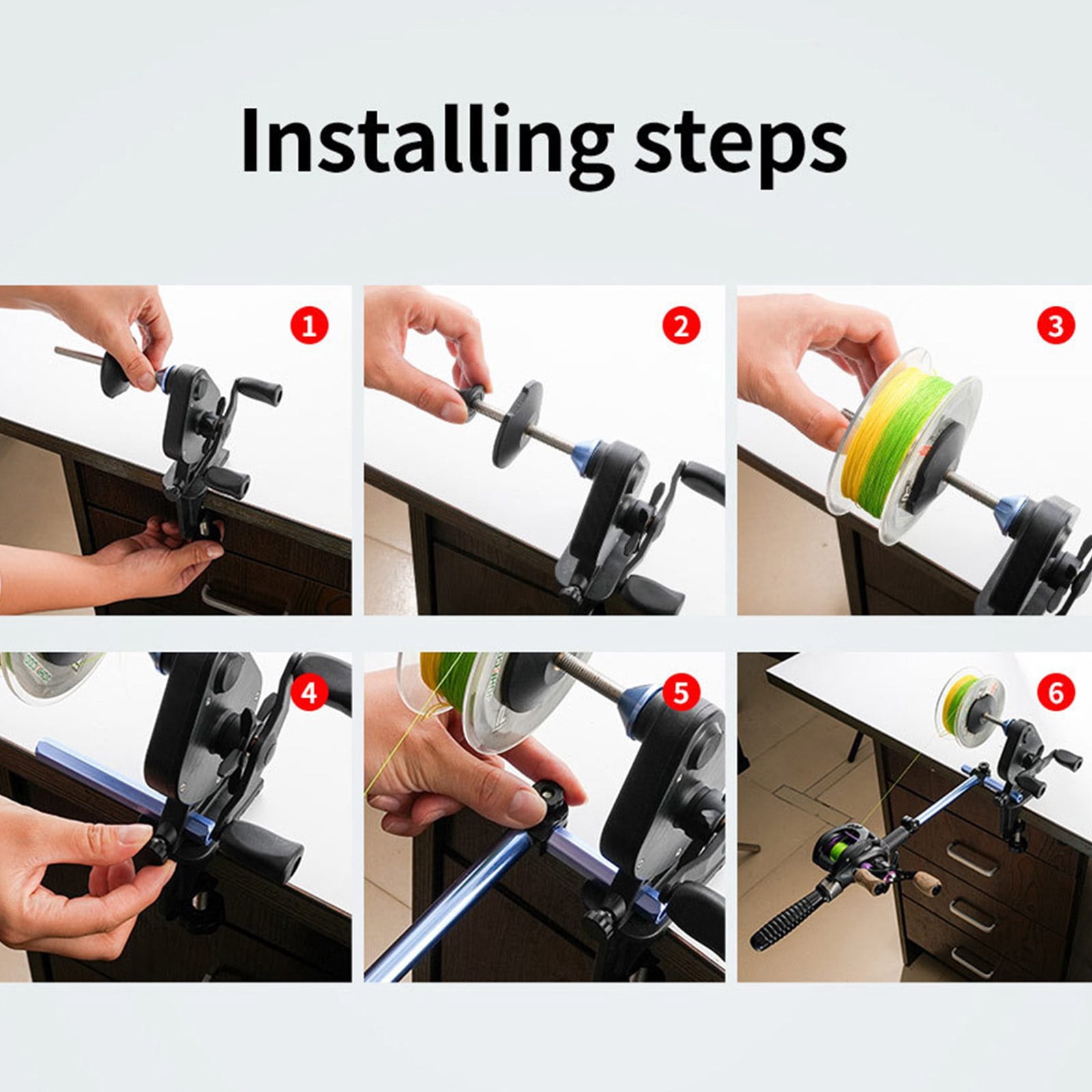 Installing steps

1

2

3

4

5

6