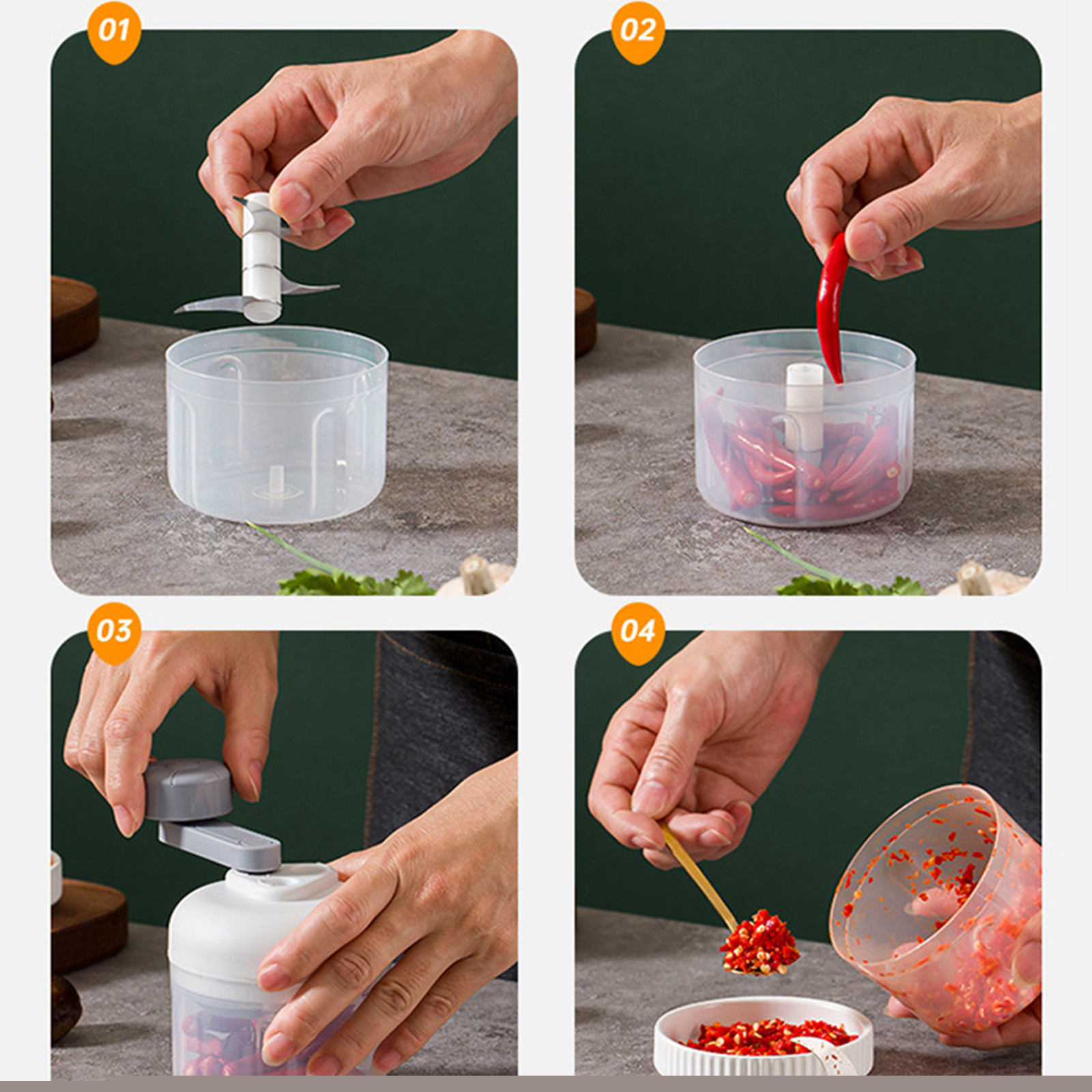 01

02

03

04