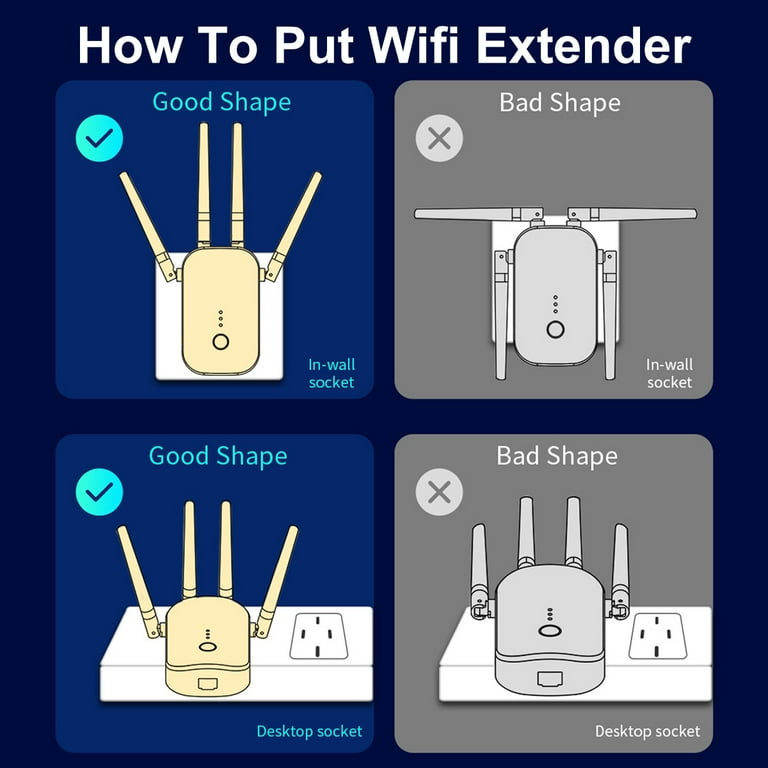 How To Put Wifi Extender

Good Shape

In-wall socket

Bad Shape

In-wall socket

Good Shape

Desktop socket

Bad Shape

Desktop socket