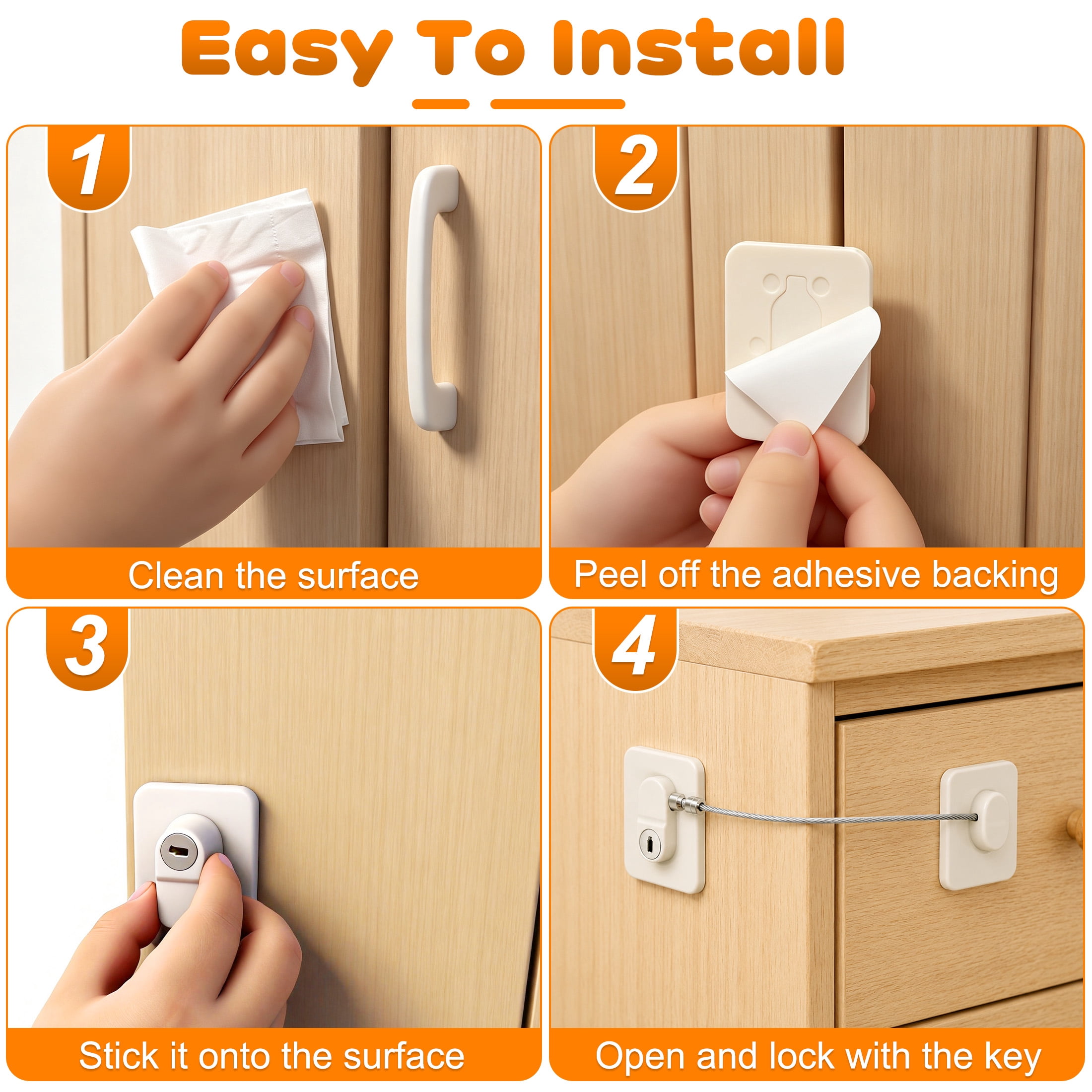 Easy To Install

1

Clean the surface

2

Peel off the adhesive backing

3

Stick it onto the surface

4

Open and lock with the key