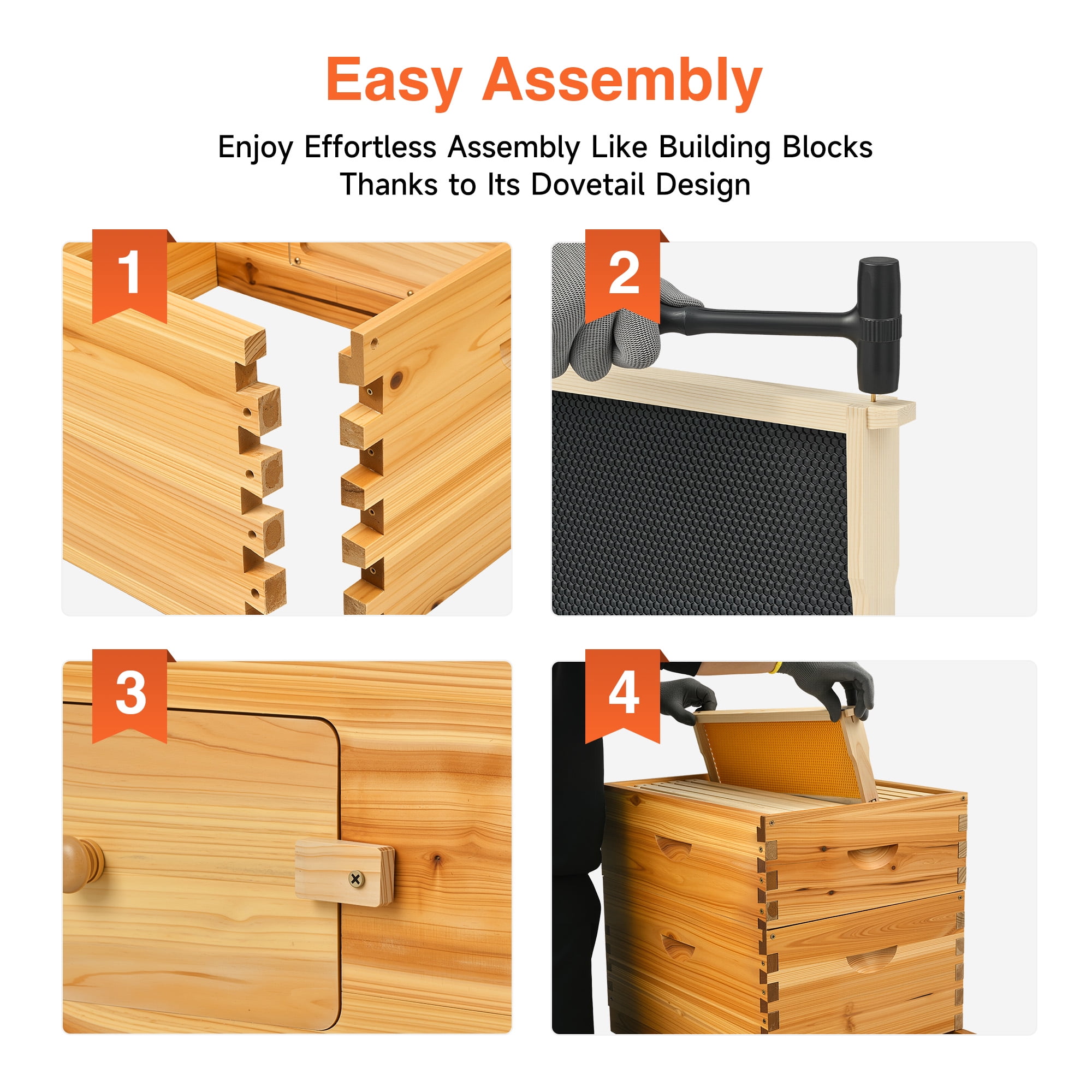 Easy Assembly

Enjoy Effortless Assembly Like Building Blocks
Thanks to Its Dovetail Design

1

2

3

4